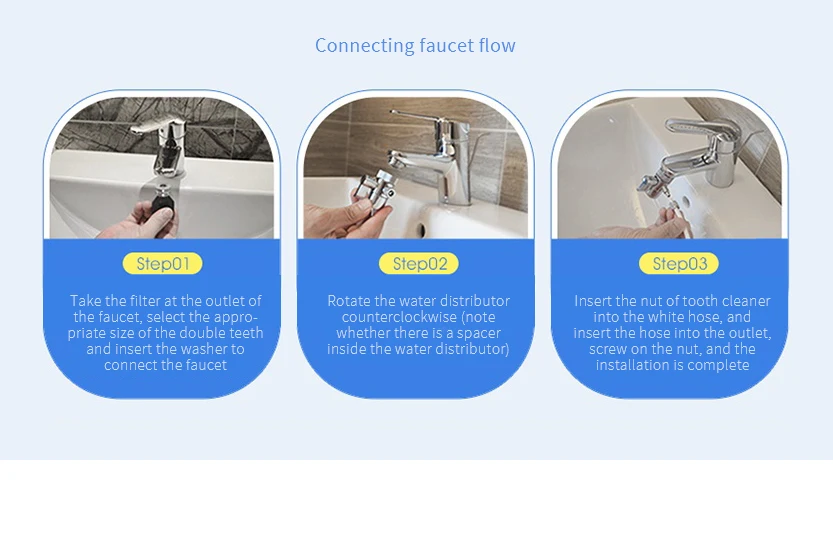 Connecting faucet flow

Step01

Take the filter at the outlet of the faucet, select the appropriate size of the double teeth and insert the washer to connect the faucet

Step02

Rotate the water distributor counterclockwise (note whether there is a spacer inside the water distributor)

Step03

Insert the nut of tooth cleaner into the white hose, and insert the hose into the outlet, screw on the nut, and the installation is complete