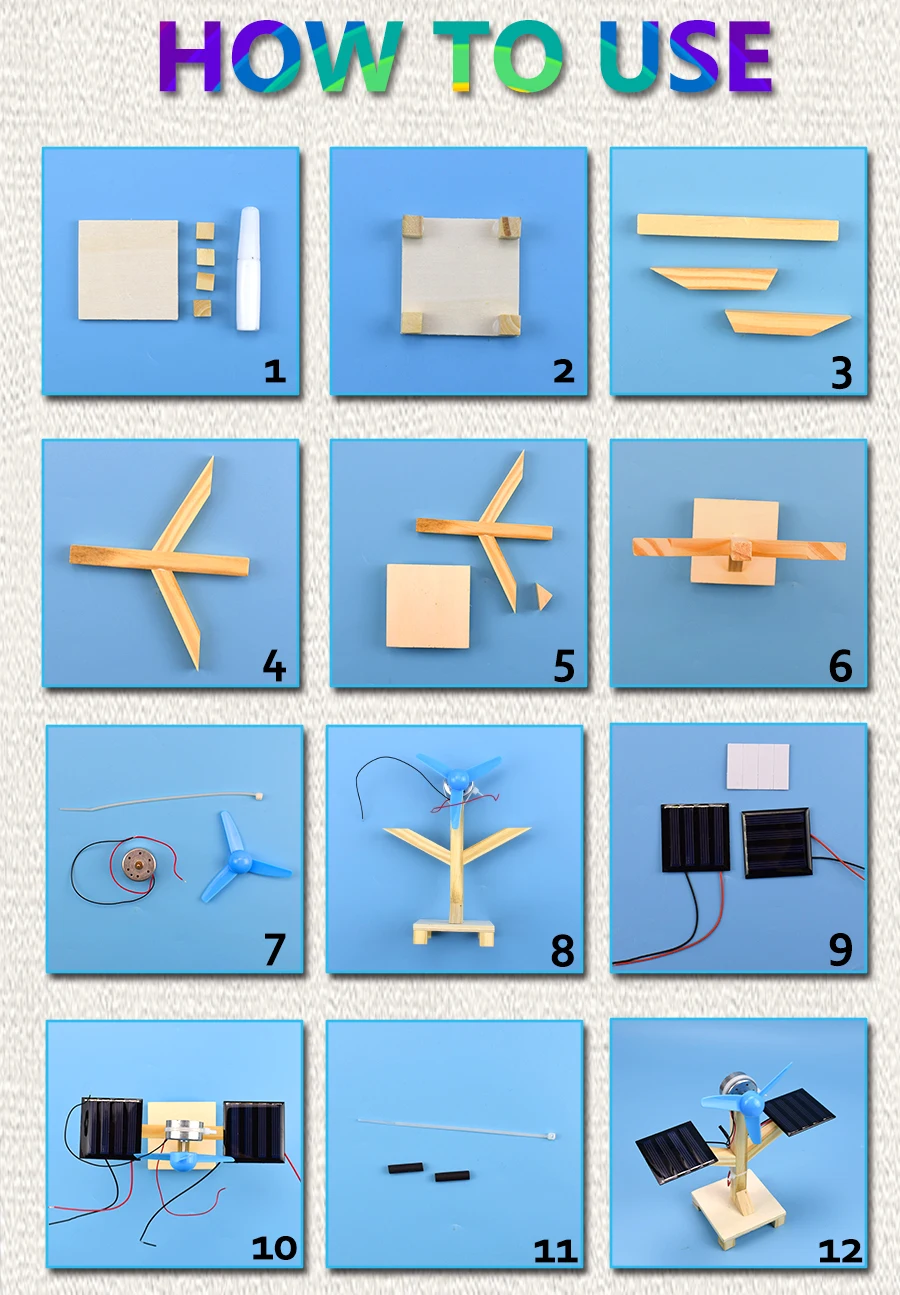 HOW TO USE

1

2

3

4

5

6

7

8

9

10

11

12