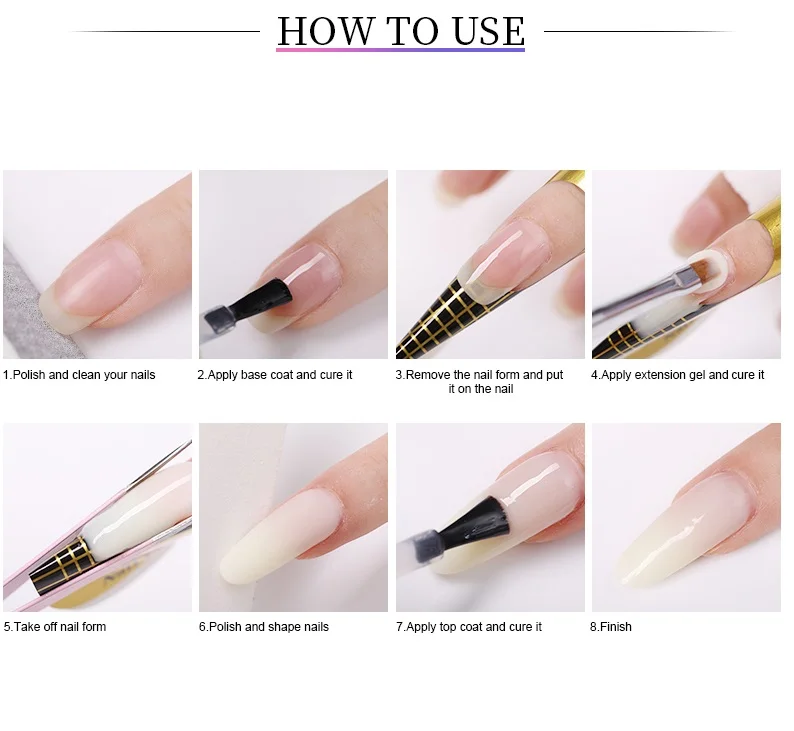 HOW TO USE

1.Polish and clean your nails

2.Apply base coat and cure it

3.Remove the nail form and put it on the nail

4.Apply extension gel and cure it

5.Take off nail form

6.Polish and shape nails

7.Apply top coat and cure it

8.Finish