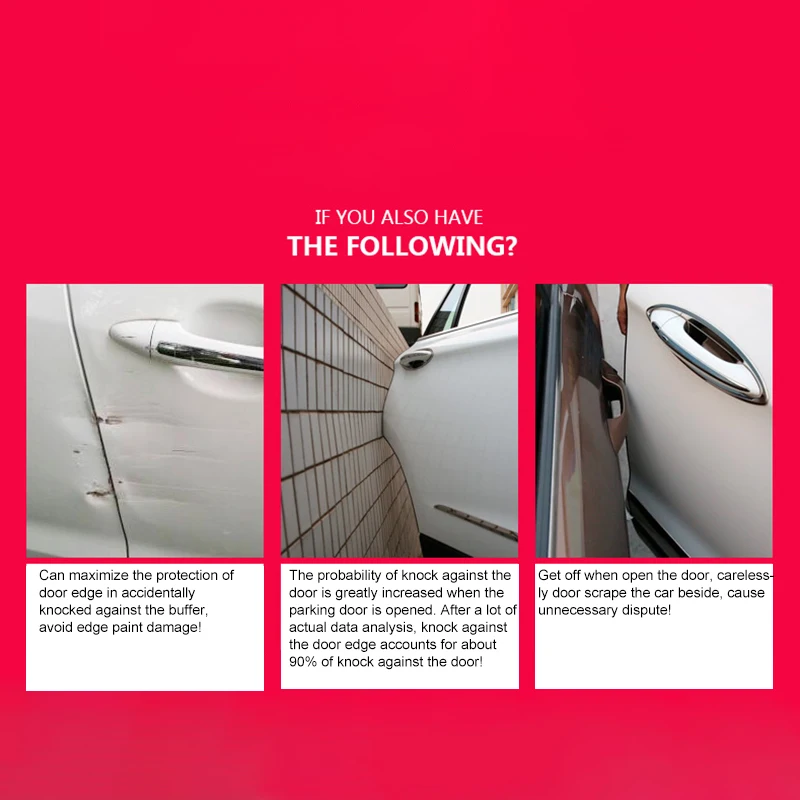 IF YOU ALSO HAVE
THE FOLLOWING?

Can maximize the protection of door edge in accidentally knocked against the buffer, avoid edge paint damage!

The probability of knock against the door is greatly increased when the parking door is opened. After a lot of actual data analysis, knock against the door edge accounts for about 90% of knock against the door!

Get off when open the door, carelessly door scrape the car beside, cause unnecessary dispute!