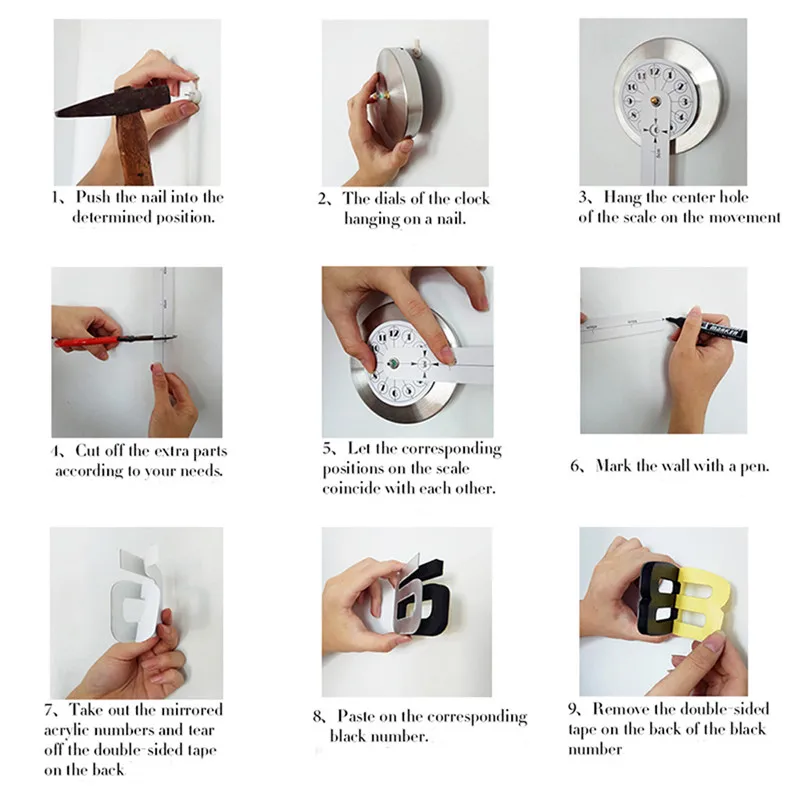 1、Push the nail into the determined position.

2、The dials of the clock hanging on a nail.

3、Hang the center hole of the scale on the movement

4、Cut off the extra parts according to your needs.

5、Let the corresponding positions on the scale coincide with each other.

6、Mark the wall with a pen.

7、Take out the mirrored acrylic numbers and tear off the double-sided tape on the back

8、Paste on the corresponding black number.

9、Remove the double-sided tape on the back of the black number