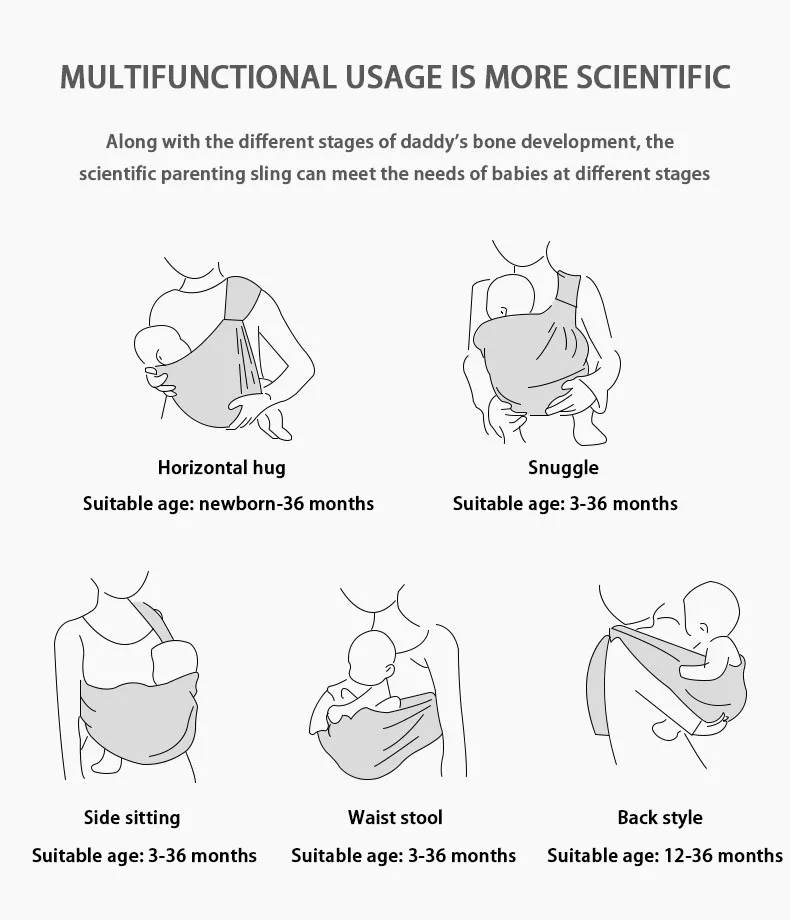 MULTIFUNCTIONAL USAGE IS MORE SCIENTIFIC

Along with the different stages of daddy's bone development, the scientific parenting sling can meet the needs of babies at different stages

Horizontal hug
Suitable age: newborn-36 months

Snuggle
Suitable age: 3-36 months

Side sitting
Suitable age: 3-36 months

Waist stool
Suitable age: 3-36 months

Back style
Suitable age: 12-36 months