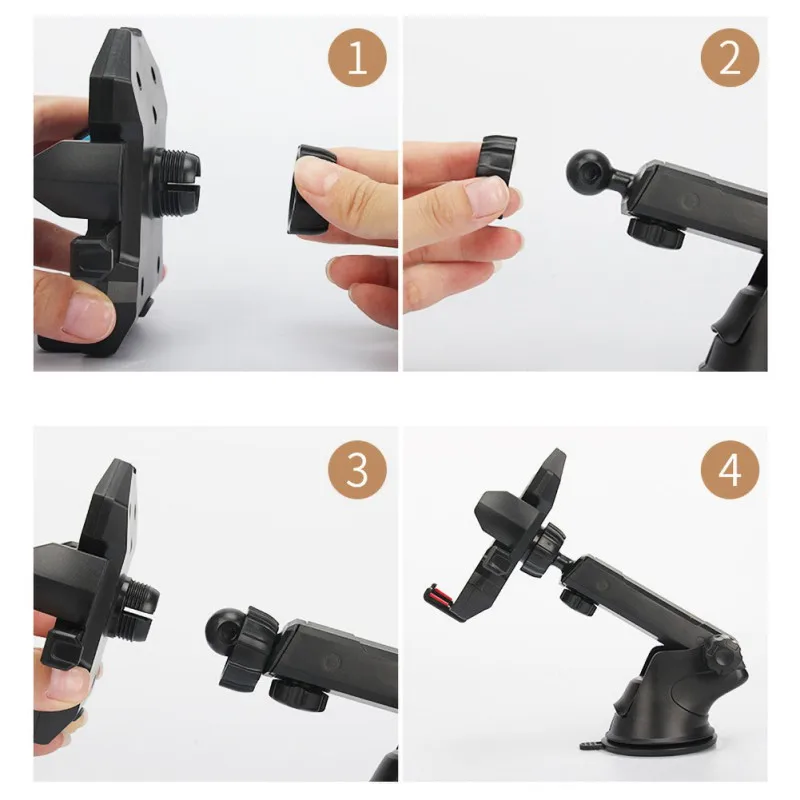 1

2

3

4