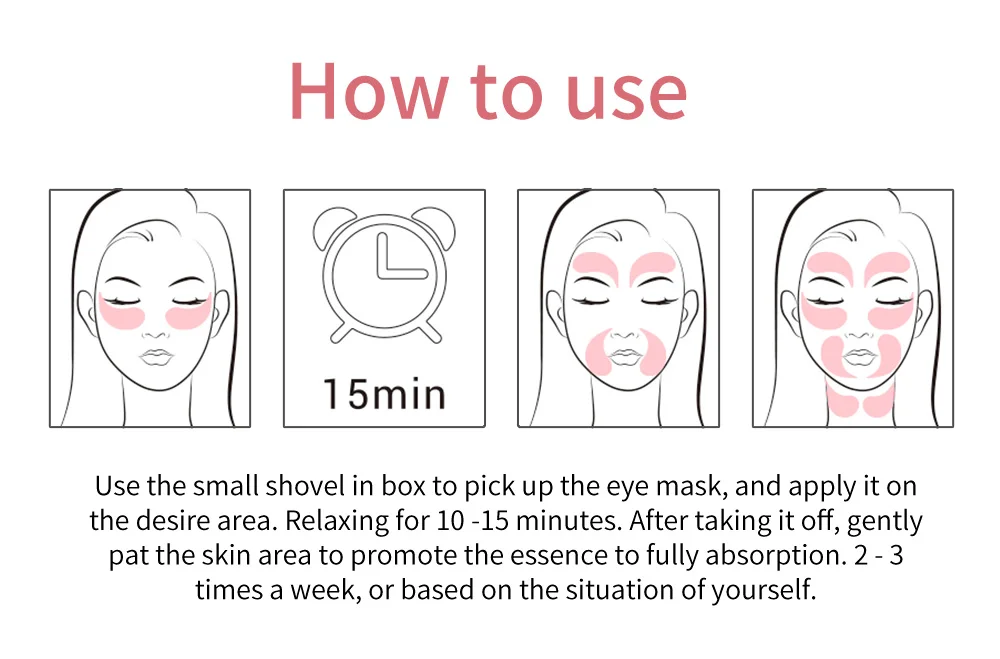 How to use

15min

Use the small shovel in box to pick up the eye mask, and apply it on the desire area. Relaxing for 10 -15 minutes. After taking it off, gently pat the skin area to promote the essence to fully absorption. 2 - 3 times a week, or based on the situation of yourself.