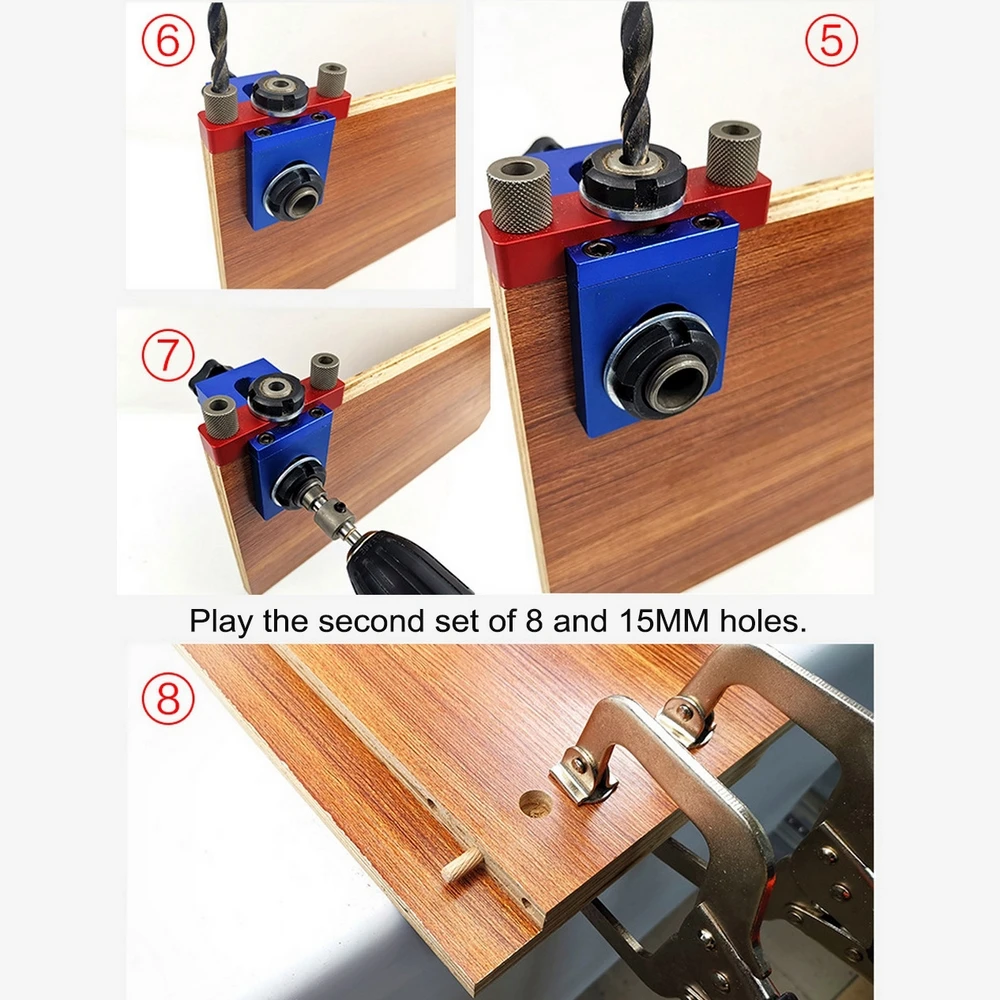 ⑥

⑤

⑦

Play the second set of 8 and 15MM holes.

⑧