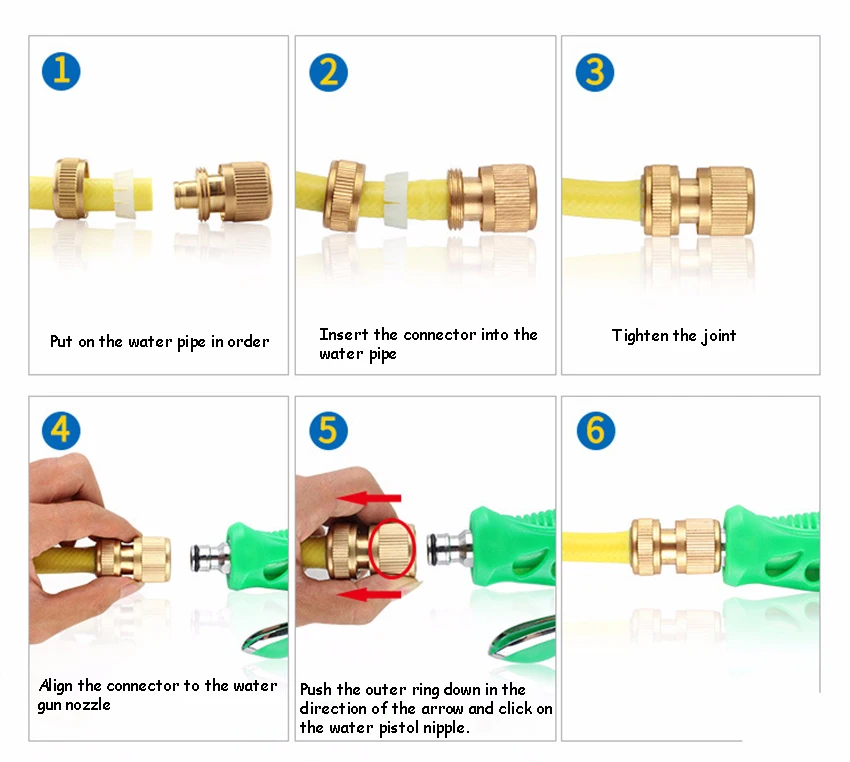 1

Put on the water pipe in order

2

Insert the connector into the water pipe

3

Tighten the joint

4

Align the connector to the water gun nozzle

5

Push the outer ring down in the direction of the arrow and click on the water pistol nipple.

6