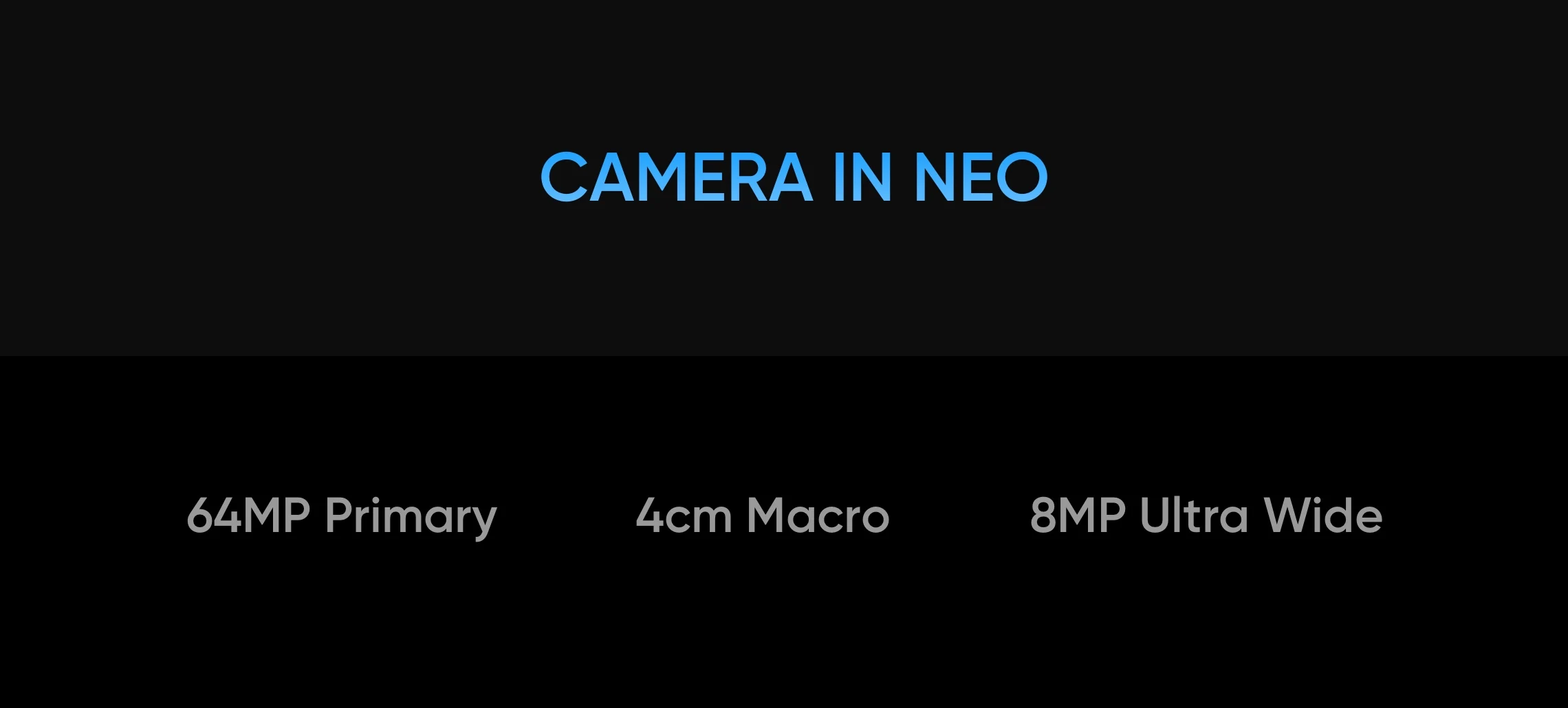 CAMERA IN NEO

64MP Primary

4cm Macro

8MP Ultra Wide