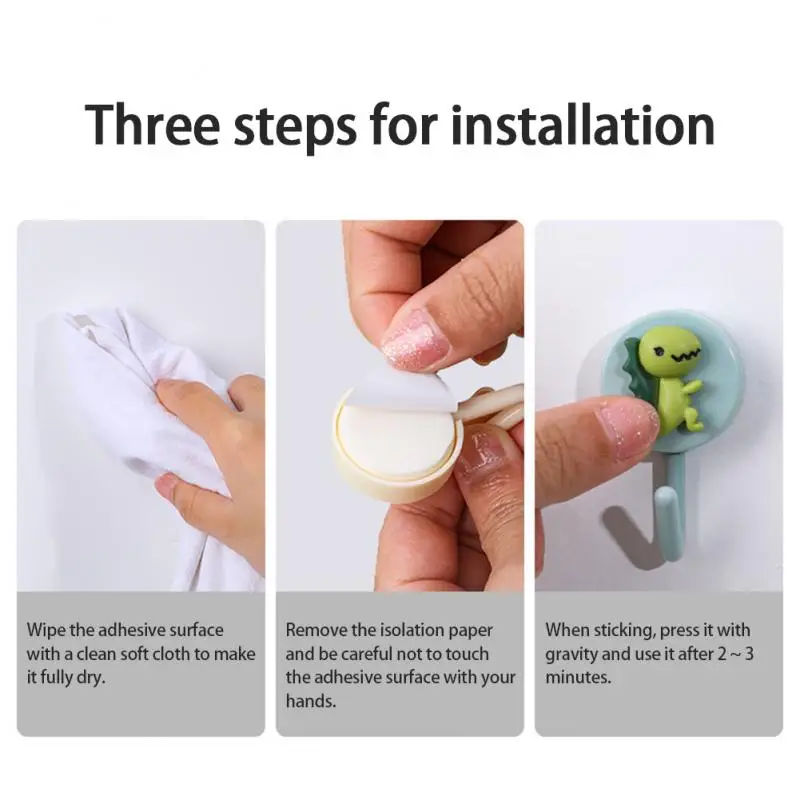 Three steps for installation

Wipe the adhesive surface with a clean soft cloth to make it fully dry.

Remove the isolation paper and be careful not to touch the adhesive surface with your hands.

When sticking, press it with gravity and use it after 2 ~ 3 minutes.