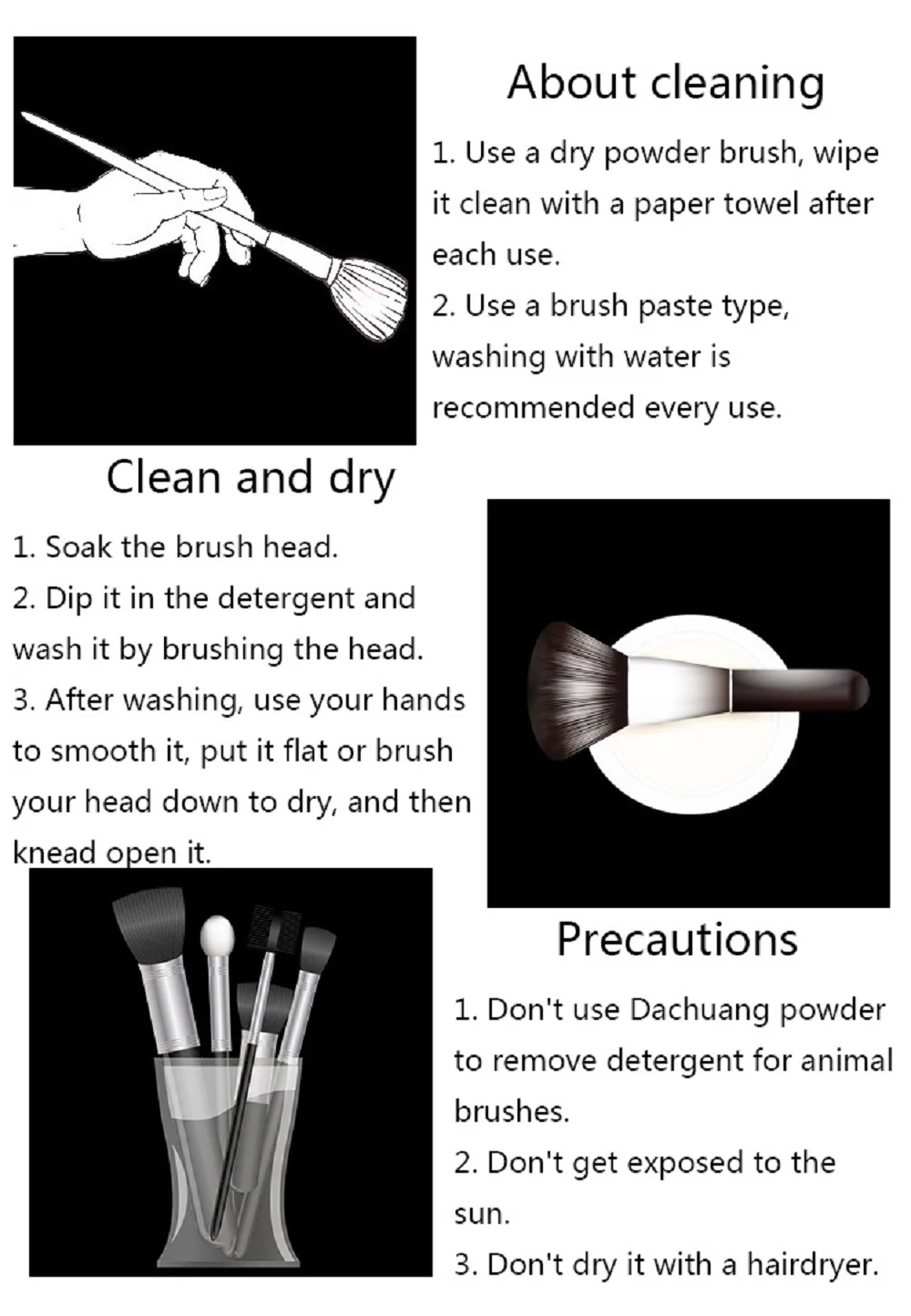 About cleaning

1. Use a dry powder brush, wipe it clean with a paper towel after each use.
2. Use a brush paste type, washing with water is recommended every use.

Clean and dry

1. Soak the brush head.
2. Dip it in the detergent and wash it by brushing the head.
3. After washing, use your hands to smooth it, put it flat or brush your head down to dry, and then knead open it.

Precautions

1. Don't use Dachuang powder to remove detergent for animal brushes.
2. Don't get exposed to the sun.
3. Don't dry it with a hairdryer.