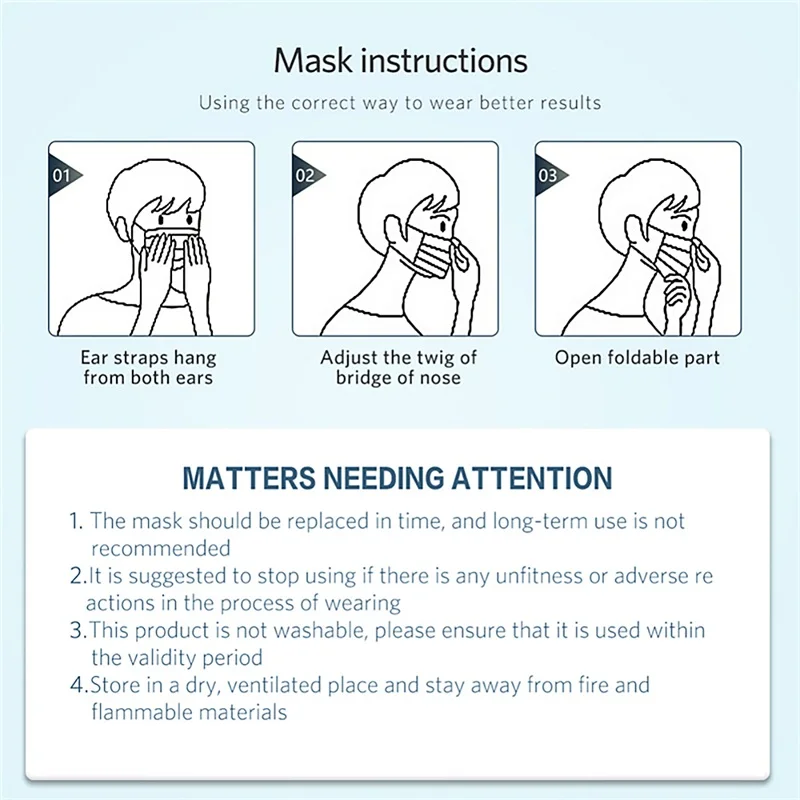 Mask instructions

Using the correct way to wear better results

01

Ear straps hang from both ears

02

Adjust the twig of bridge of nose

03

Open foldable part

MATTERS NEEDING ATTENTION

1. The mask should be replaced in time, and long-term use is not recommended

2.It is suggested to stop using if there is any unfitness or adverse re actions in the process of wearing

3.This product is not washable, please ensure that it is used within the validity period

4.Store in a dry, ventilated place and stay away from fire and flammable materials