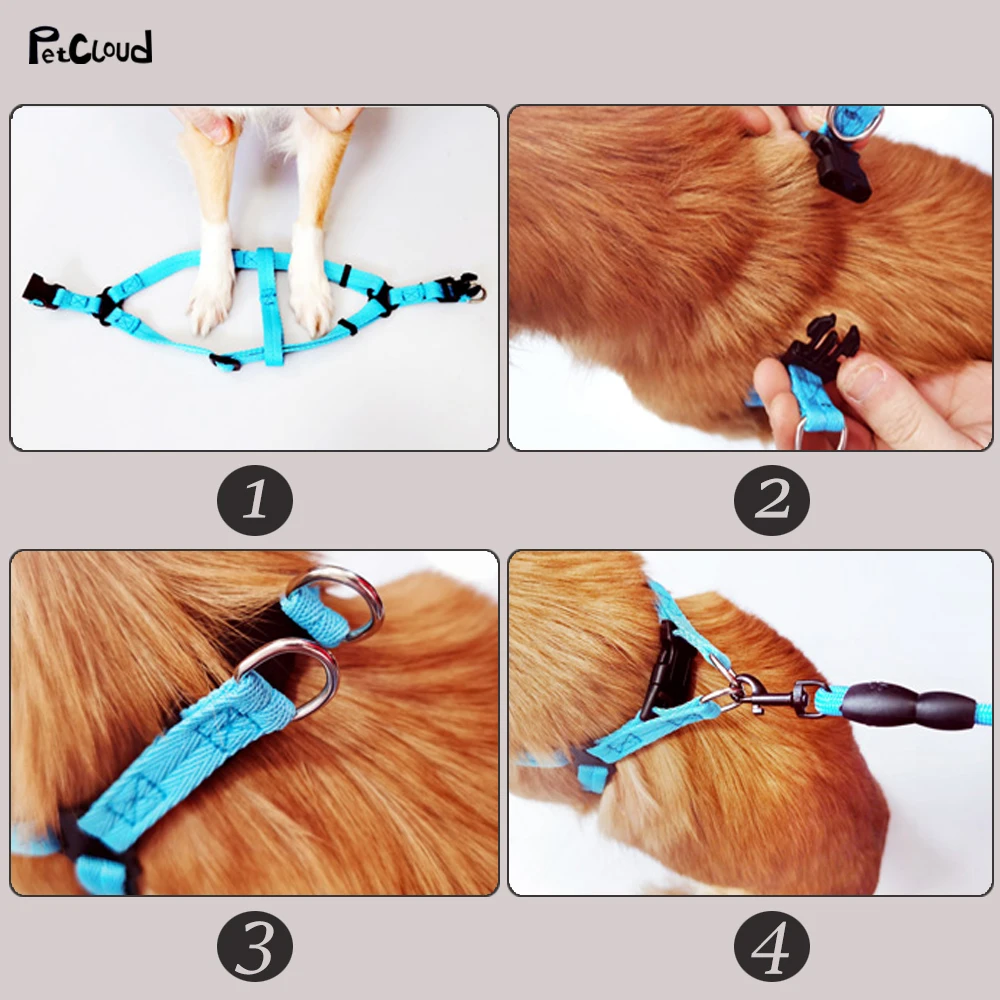 PetCloud

1

2

3

4