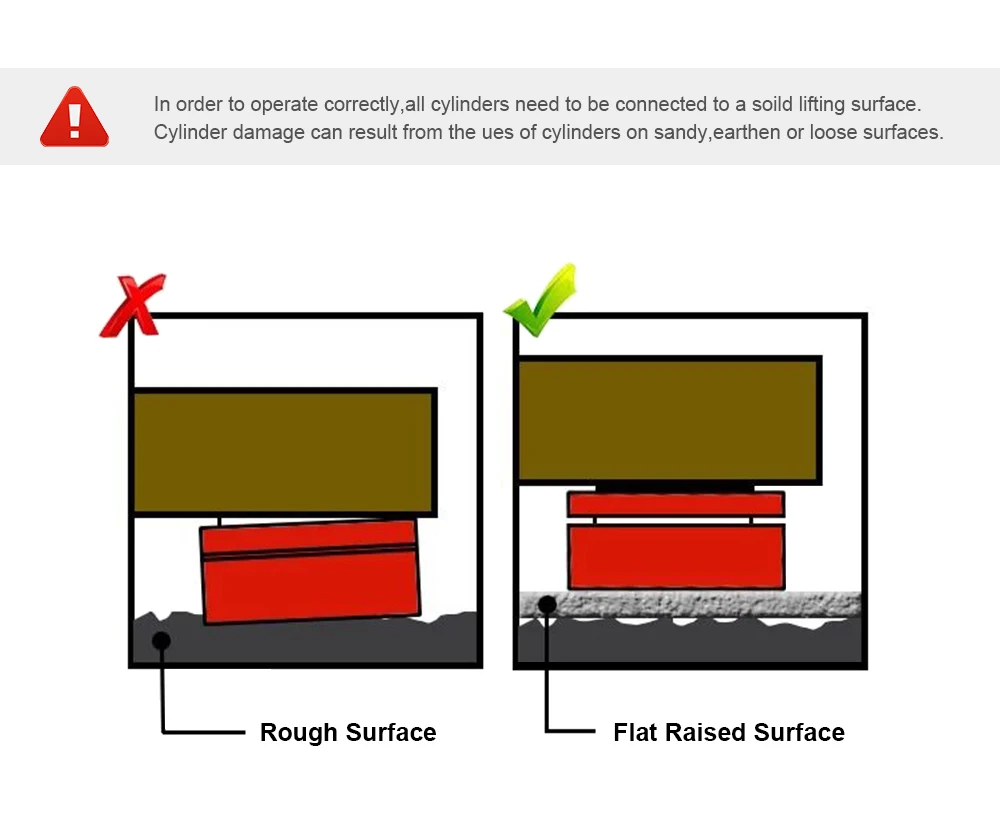 In order to operate correctly,all cylinders need to be connected to a soild lifting surface.
Cylinder damage can result from the ues of cylinders on sandy,earthen or loose surfaces.

Rough Surface

Flat Raised Surface