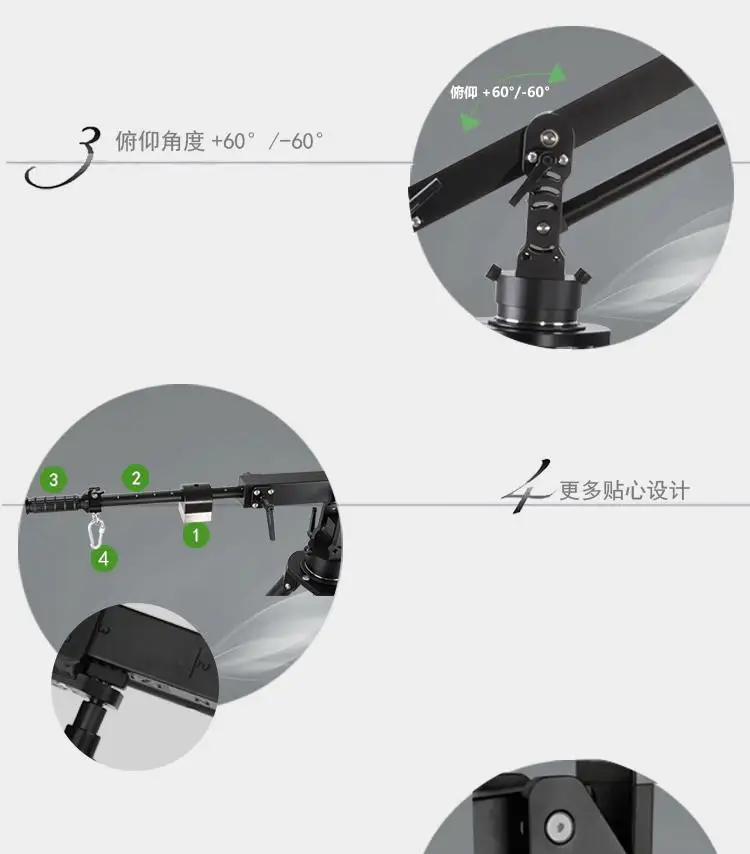 3 俯仰角度 +60° /-60°

俯仰 +60°/-60°

3
2
1
4

4 更多贴心设计