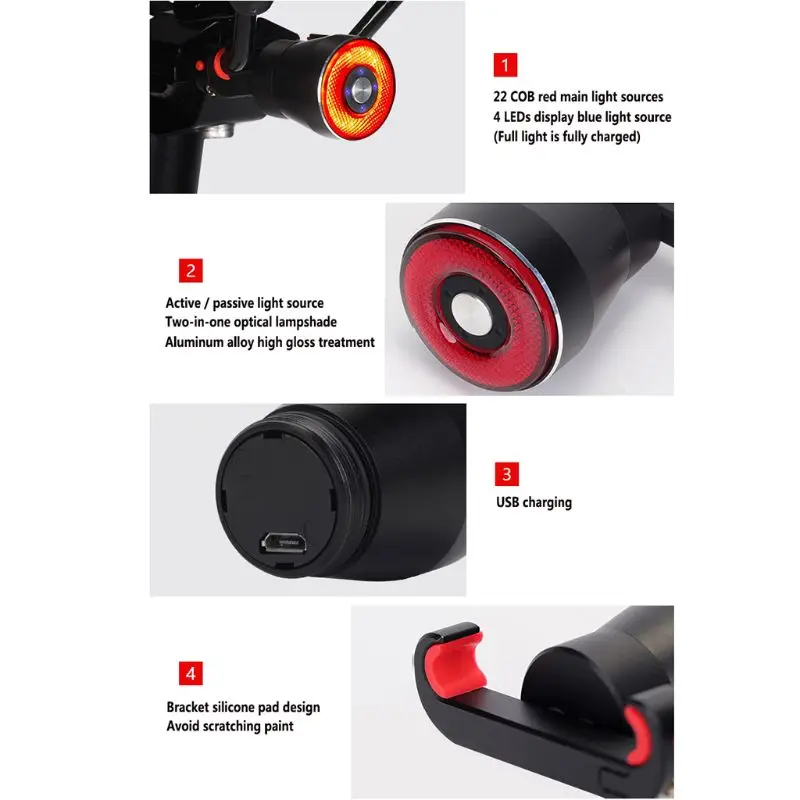 1

22 COB red main light sources
4 LEDs display blue light source
(Full light is fully charged)

2

Active / passive light source
Two-in-one optical lampshade
Aluminum alloy high gloss treatment

3

USB charging

4

Bracket silicone pad design
Avoid scratching paint