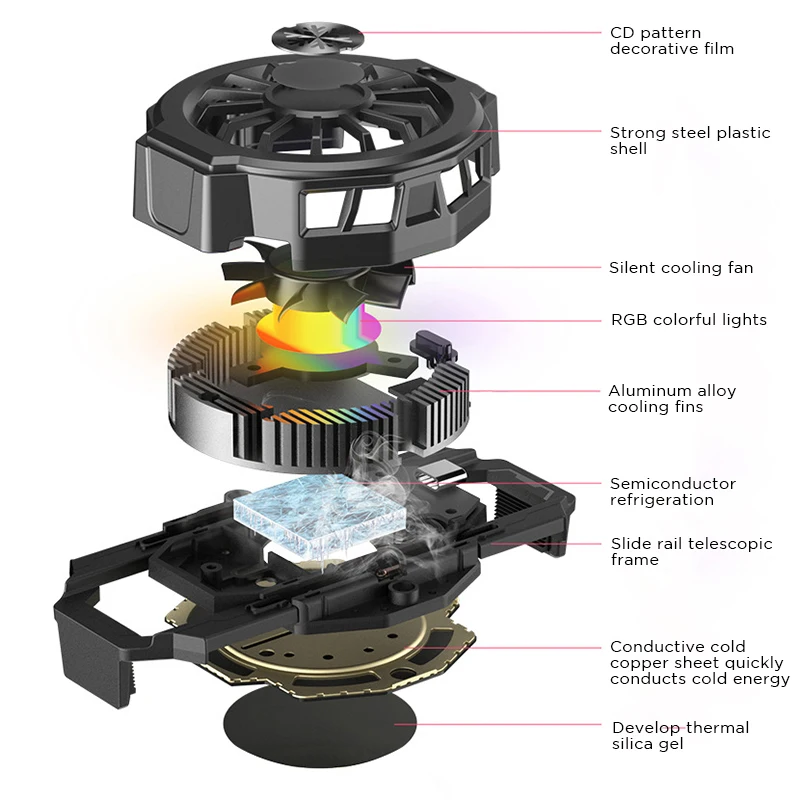 CD pattern decorative film

Strong steel plastic shell

Silent cooling fan

RGB colorful lights

Aluminum alloy cooling fins

Semiconductor refrigeration

Slide rail telescopic frame

Conductive cold copper sheet quickly conducts cold energy

Develop thermal silica gel