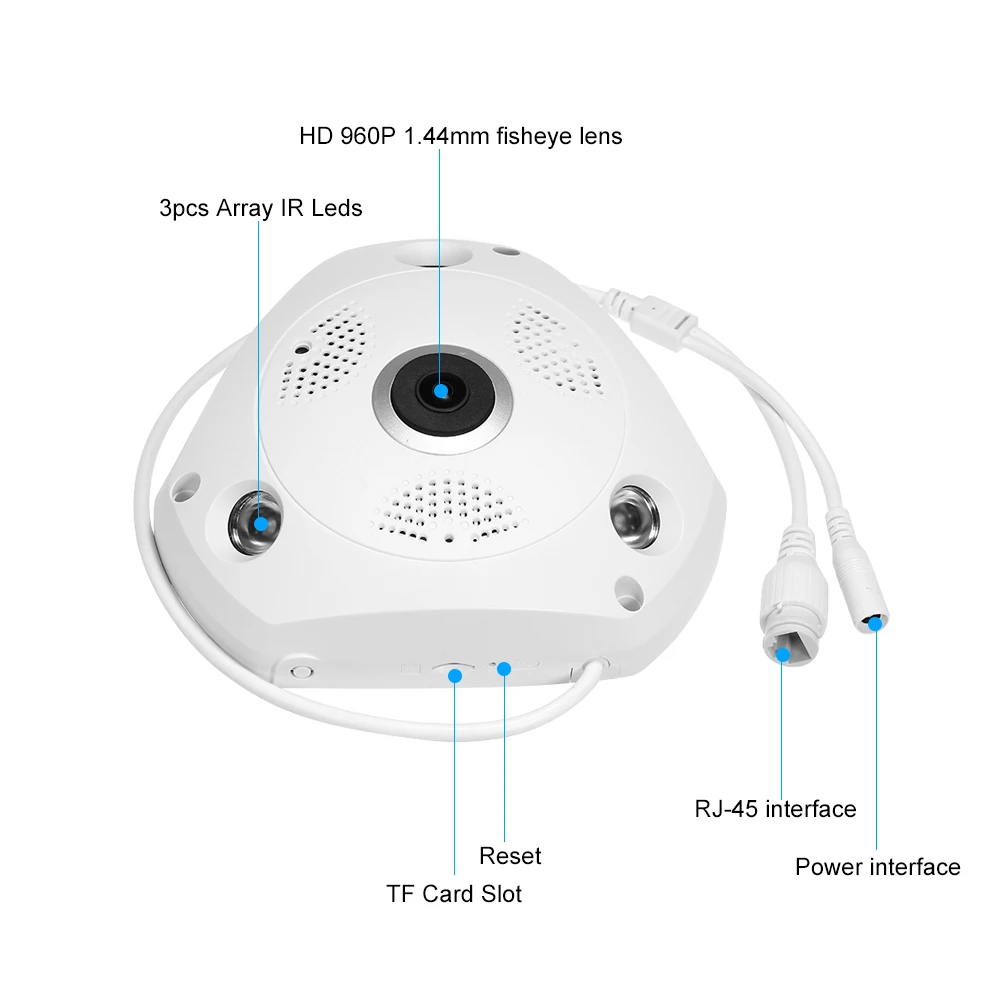 HD 960P 1.44mm fisheye lens

3pcs Array IR Leds

RJ-45 interface

Reset

Power interface

TF Card Slot