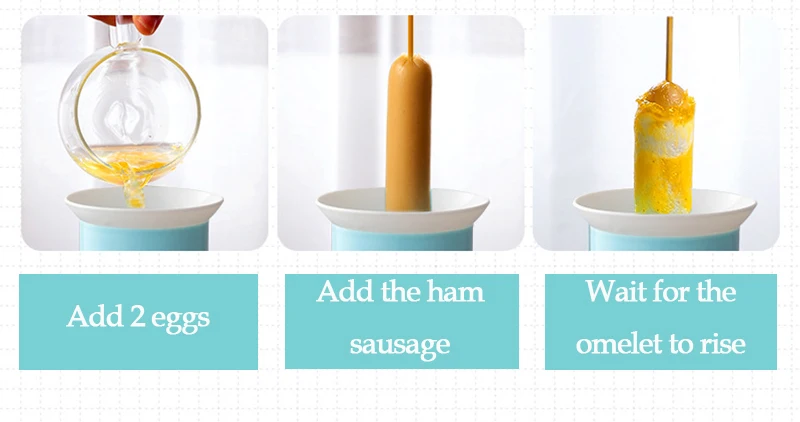 Add 2 eggs

Add the ham sausage

Wait for the omelet to rise