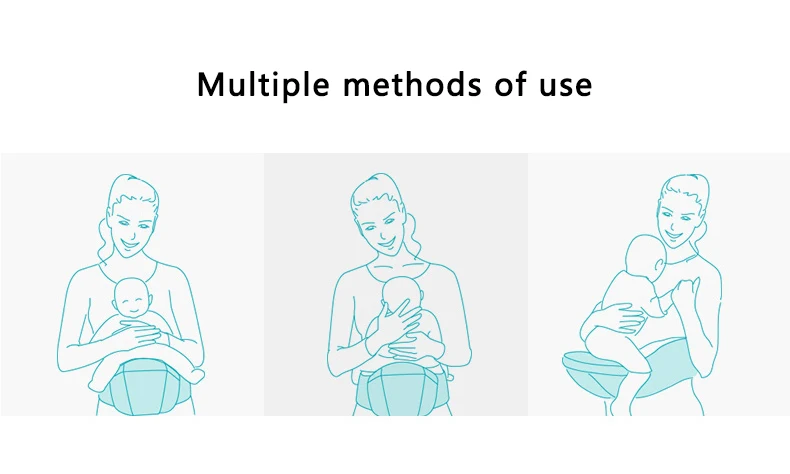 Multiple methods of use