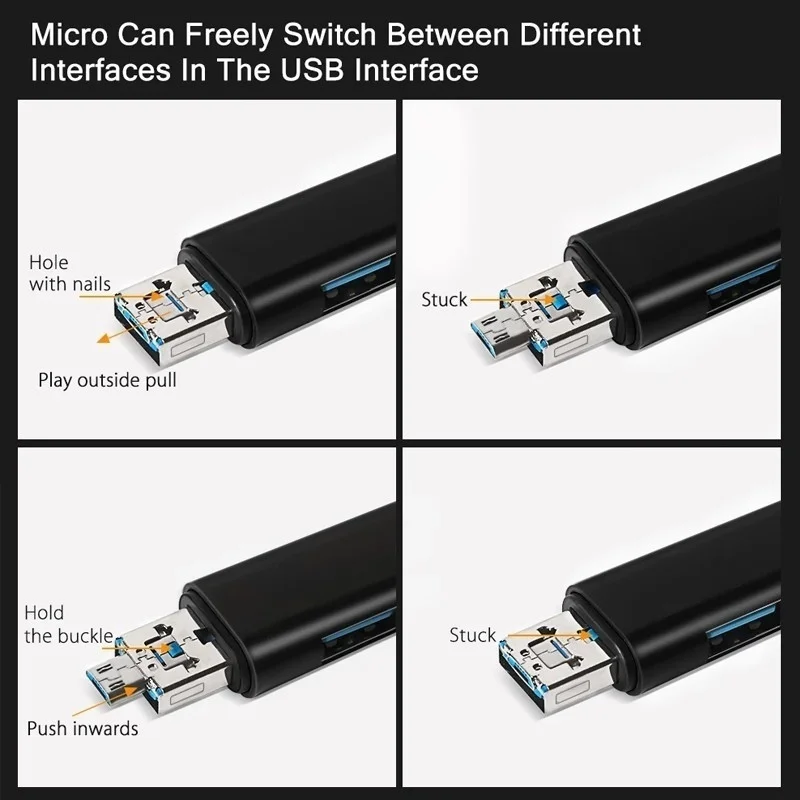 Micro Can Freely Switch Between Different Interfaces In The USB Interface

Hole with nails

Play outside pull

Stuck

Hold the buckle

Push inwards

Stuck