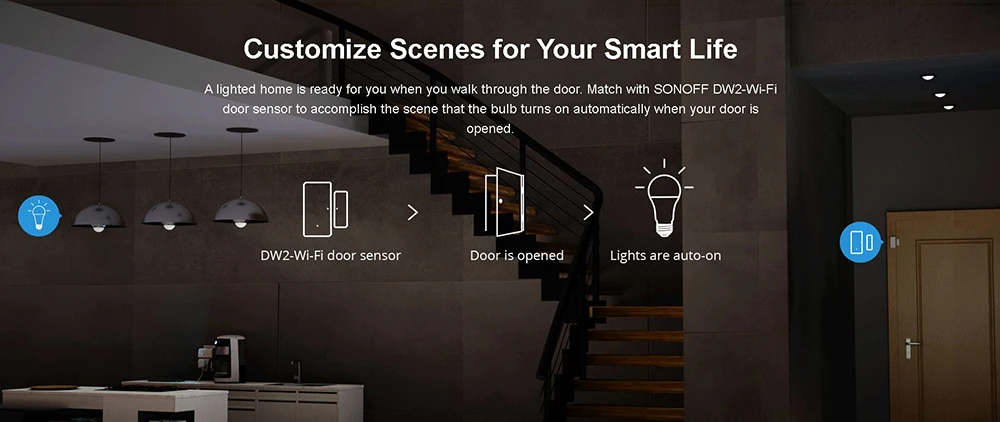 Customize Scenes for Your Smart Life

A lighted home is ready for you when you walk through the door. Match with SONOFF DW2-Wi-Fi door sensor to accomplish the scene that the bulb turns on automatically when your door is opened.

DW2-Wi-Fi door sensor

Door is opened

Lights are auto-on