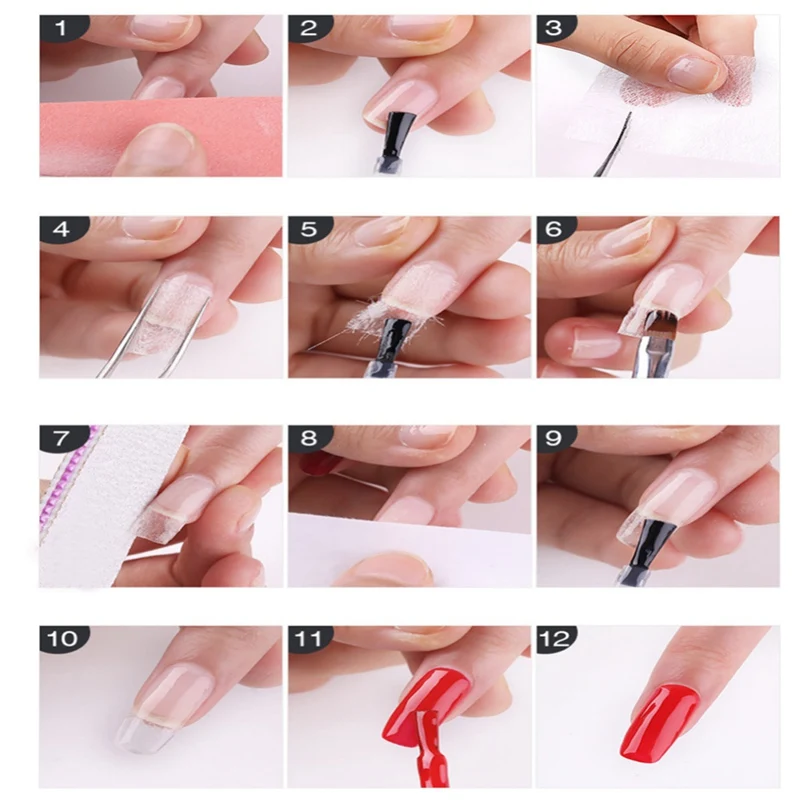 1
2
3
4
5
6
7
8
9
10
11
12