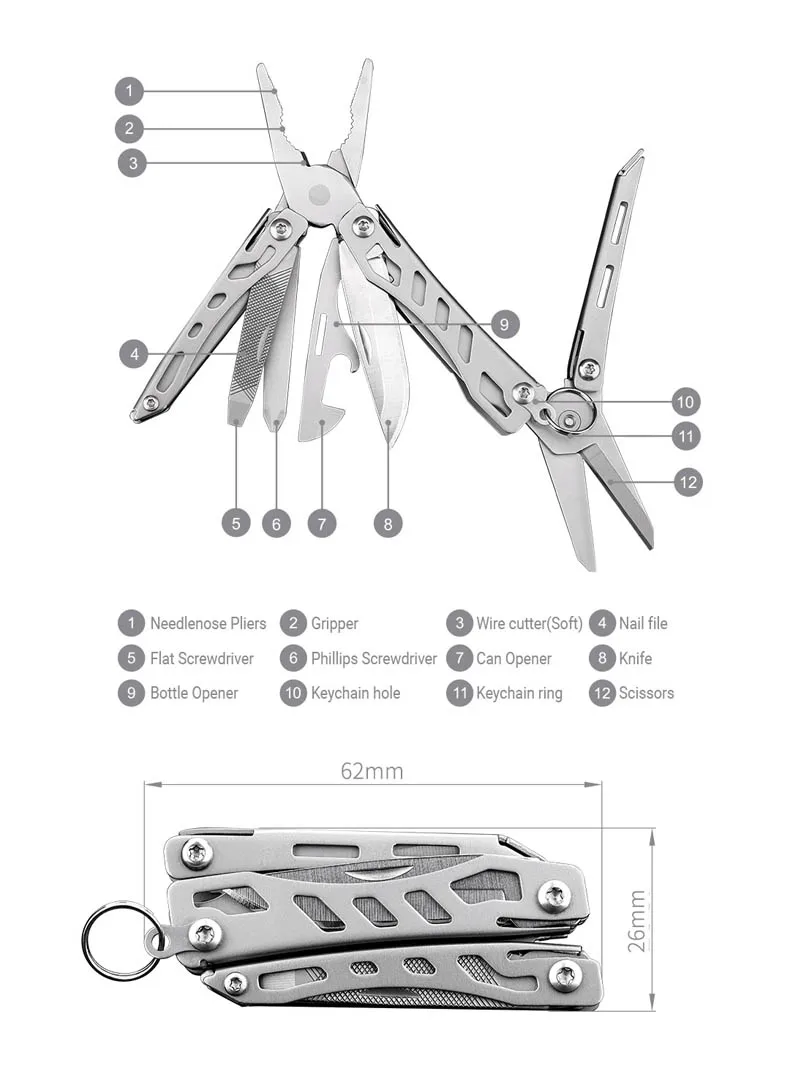 1
2
3
4
9
10
11
12
5
6
7
8

1 Needlenose Pliers
2 Gripper
3 Wire cutter(Soft)
4 Nail file
5 Flat Screwdriver
6 Phillips Screwdriver
7 Can Opener
8 Knife
9 Bottle Opener
10 Keychain hole
11 Keychain ring
12 Scissors

62mm
26mm