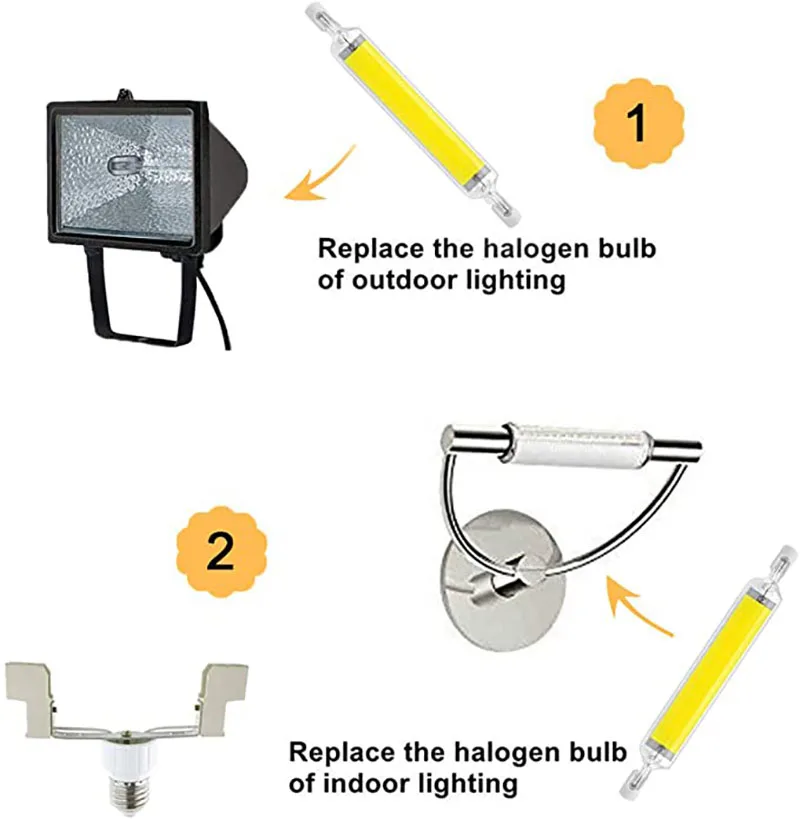 1

Replace the halogen bulb of outdoor lighting

2

Replace the halogen bulb of indoor lighting