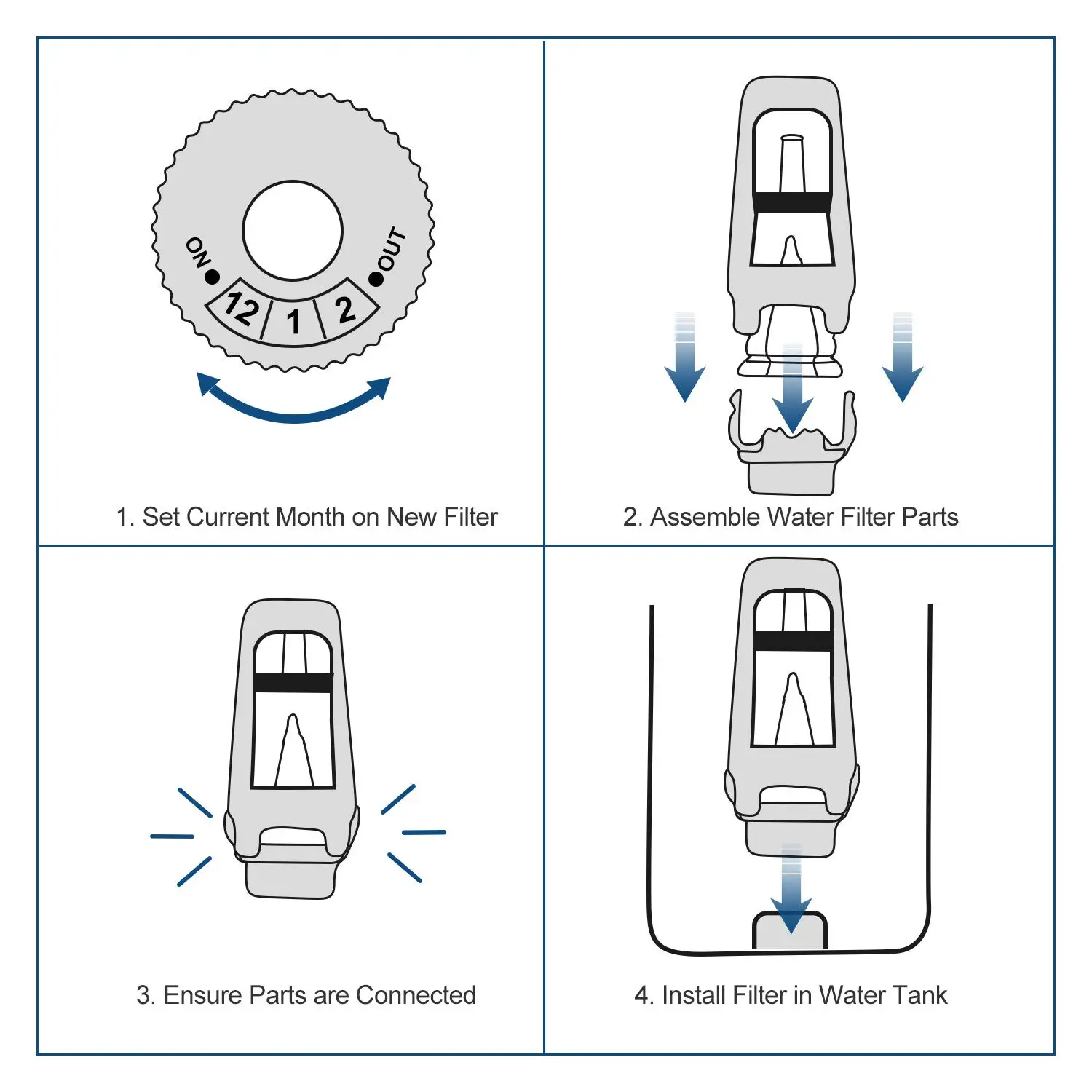 ON
OUT
12
1
2

1. Set Current Month on New Filter

2. Assemble Water Filter Parts

3. Ensure Parts are Connected

4. Install Filter in Water Tank