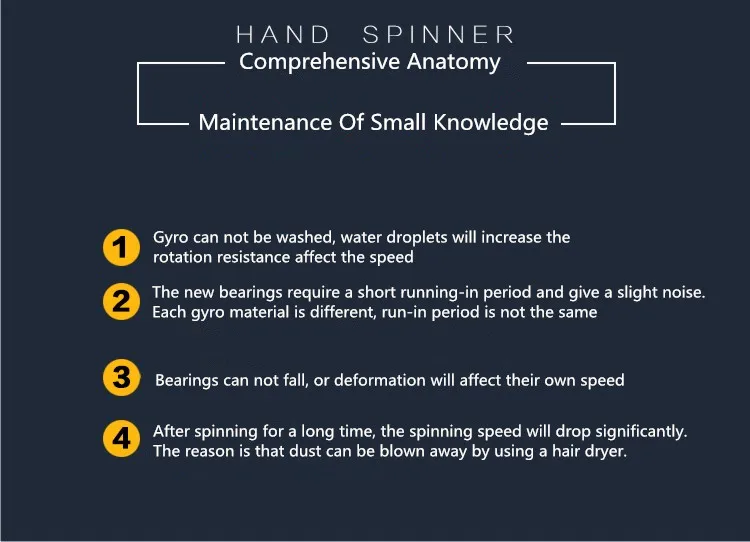 HAND SPINNER
Comprehensive Anatomy
Maintenance Of Small Knowledge

1 Gyro can not be washed, water droplets will increase the rotation resistance affect the speed

2 The new bearings require a short running-in period and give a slight noise. Each gyro material is different, run-in period is not the same

3 Bearings can not fall, or deformation will affect their own speed

4 After spinning for a long time, the spinning speed will drop significantly. The reason is that dust can be blown away by using a hair dryer.