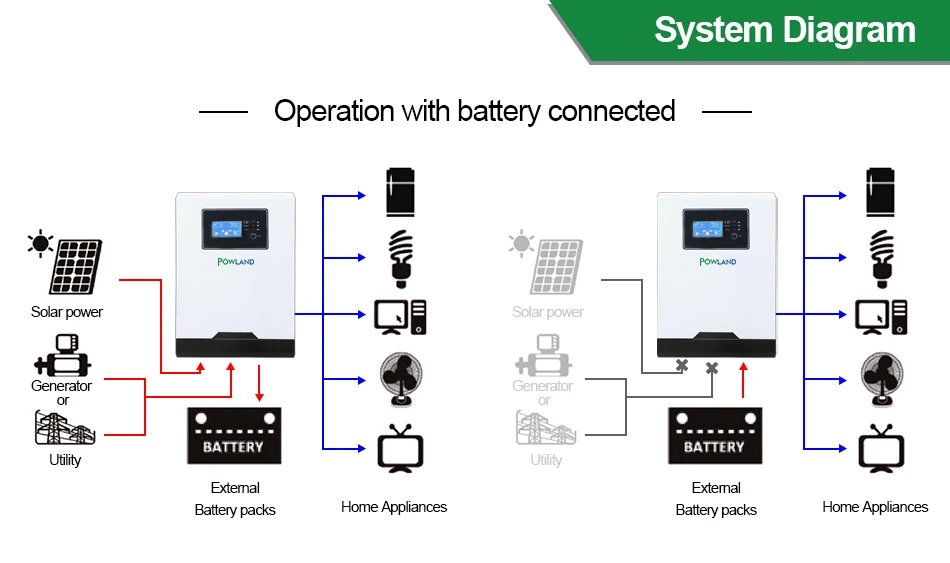 System Diagram

Operation with battery connected

Solar power

Generator or

Utility

POWLAND

BATTERY

External Battery packs

Home Appliances

Solar power

Generator or

Utility

POWLAND

BATTERY

External Battery packs

Home Appliances