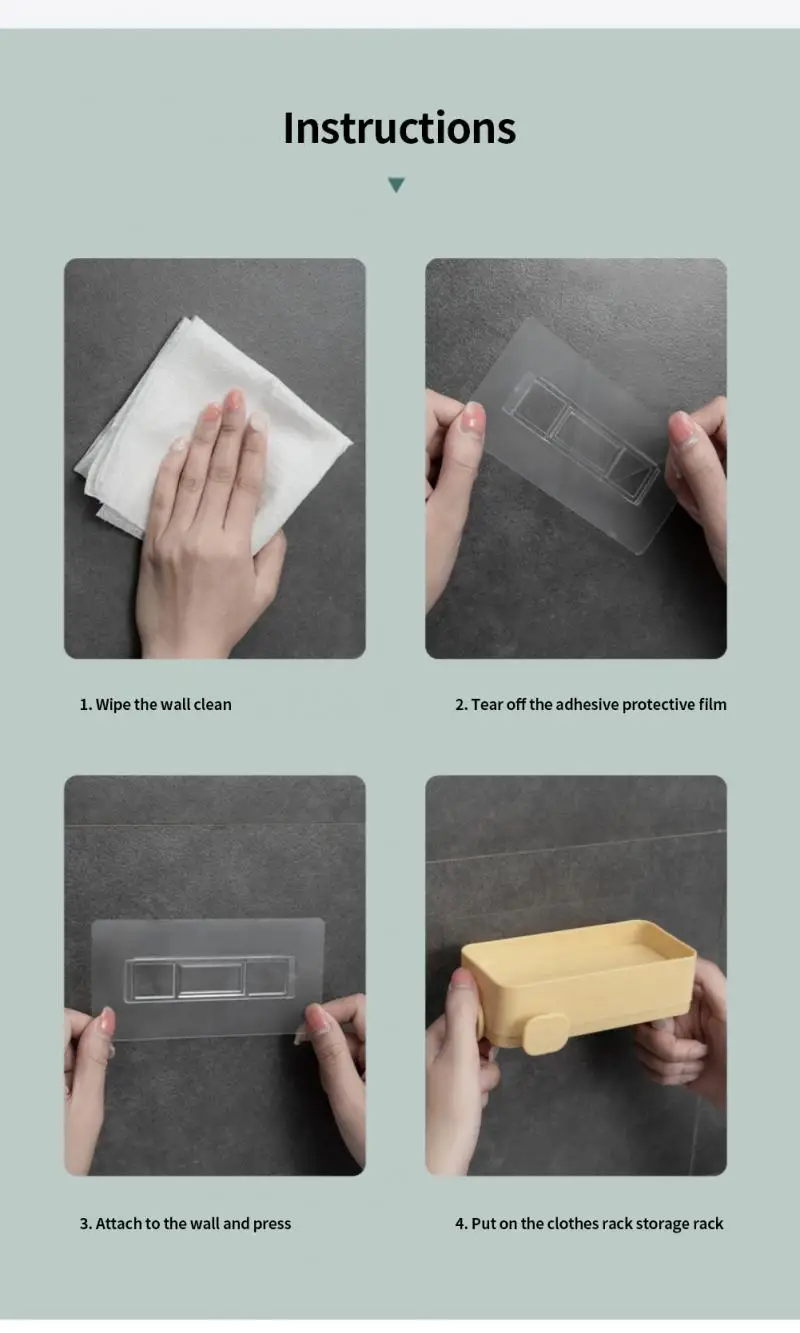 Instructions

1. Wipe the wall clean

2. Tear off the adhesive protective film

3. Attach to the wall and press

4. Put on the clothes rack storage rack