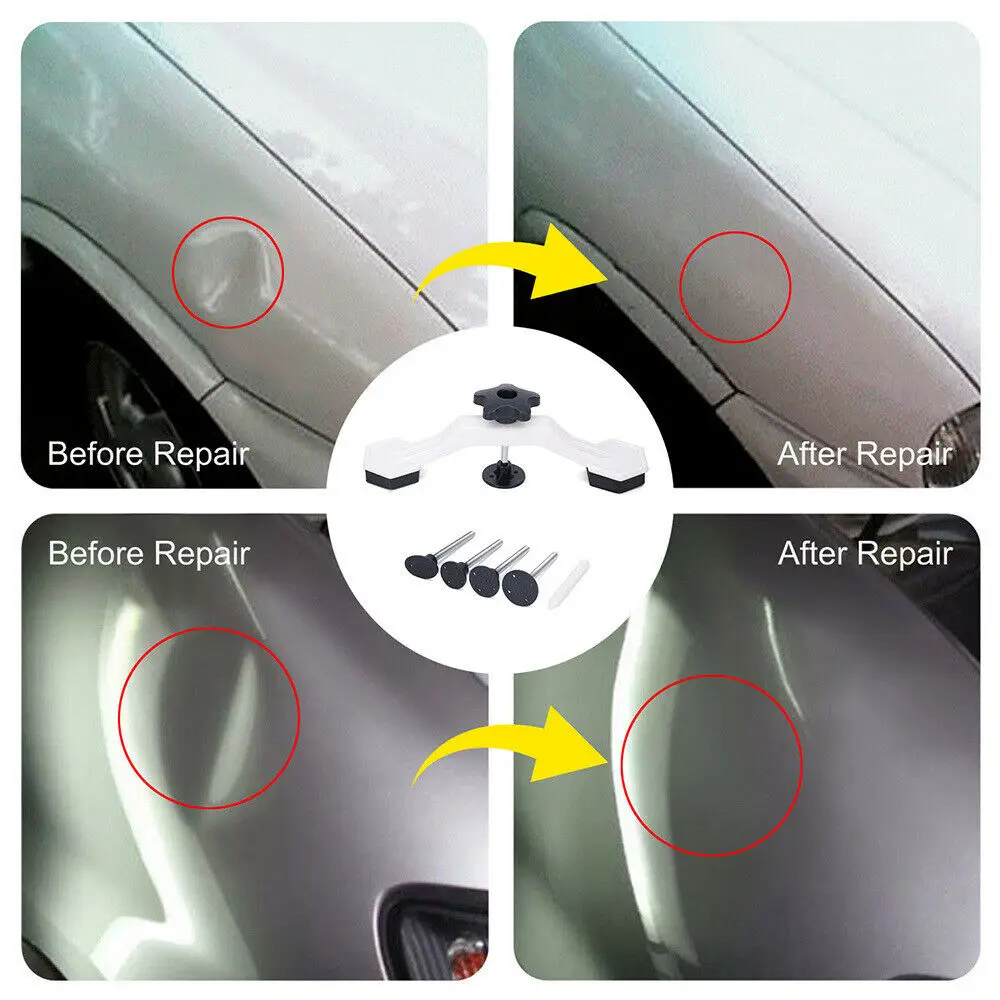 Before Repair

After Repair

Before Repair

After Repair