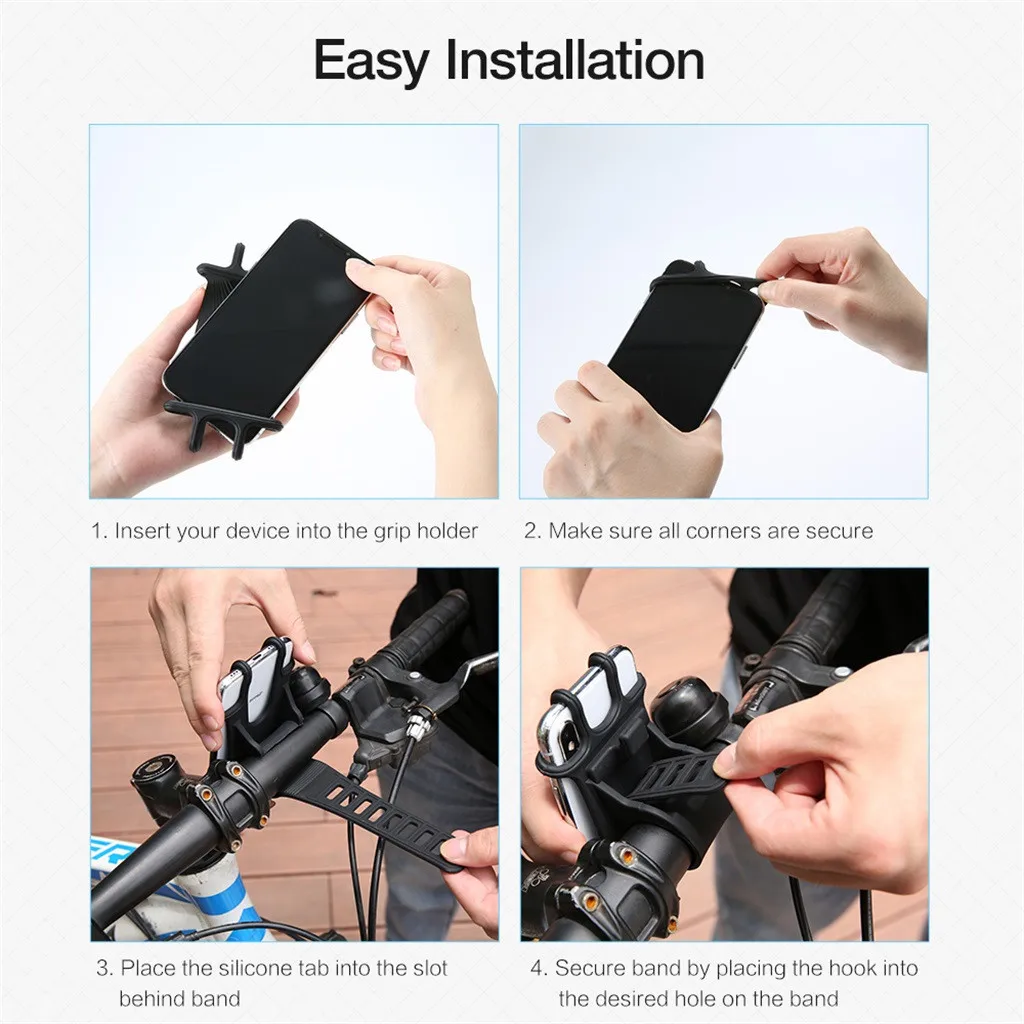 Easy Installation

1. Insert your device into the grip holder

2. Make sure all corners are secure

3. Place the silicone tab into the slot behind band

4. Secure band by placing the hook into the desired hole on the band