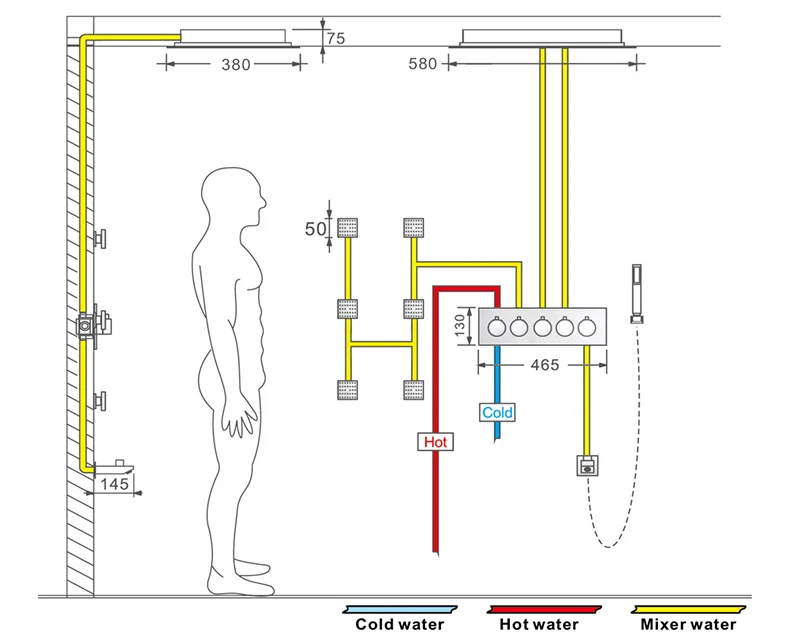 75
380
580
50
130
465
Cold
Hot
145
Cold water
Hot water
Mixer water