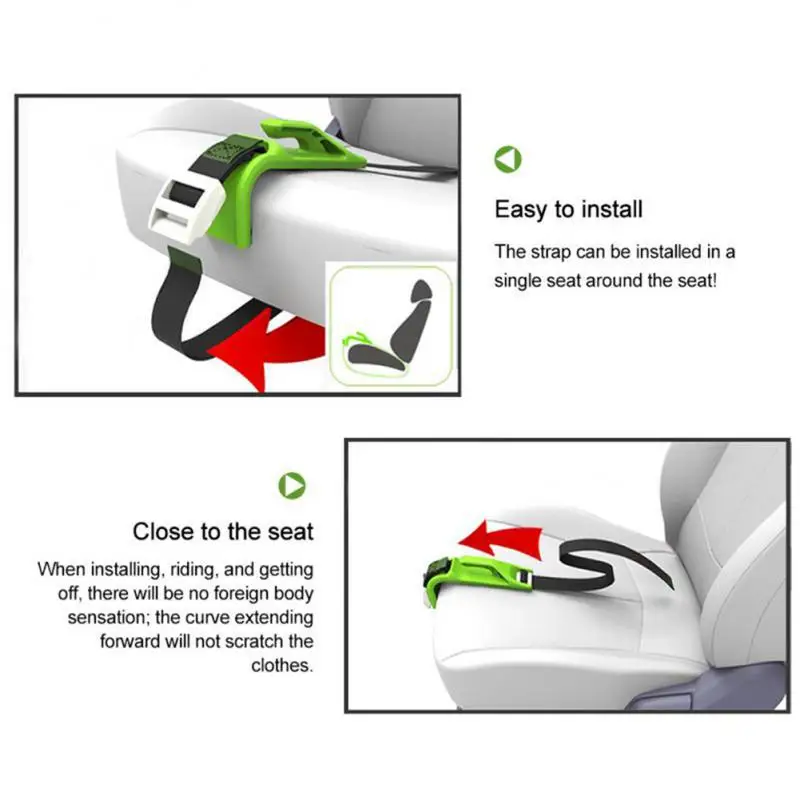 Easy to install

The strap can be installed in a single seat around the seat!

Close to the seat

When installing, riding, and getting off, there will be no foreign body sensation; the curve extending forward will not scratch the clothes.