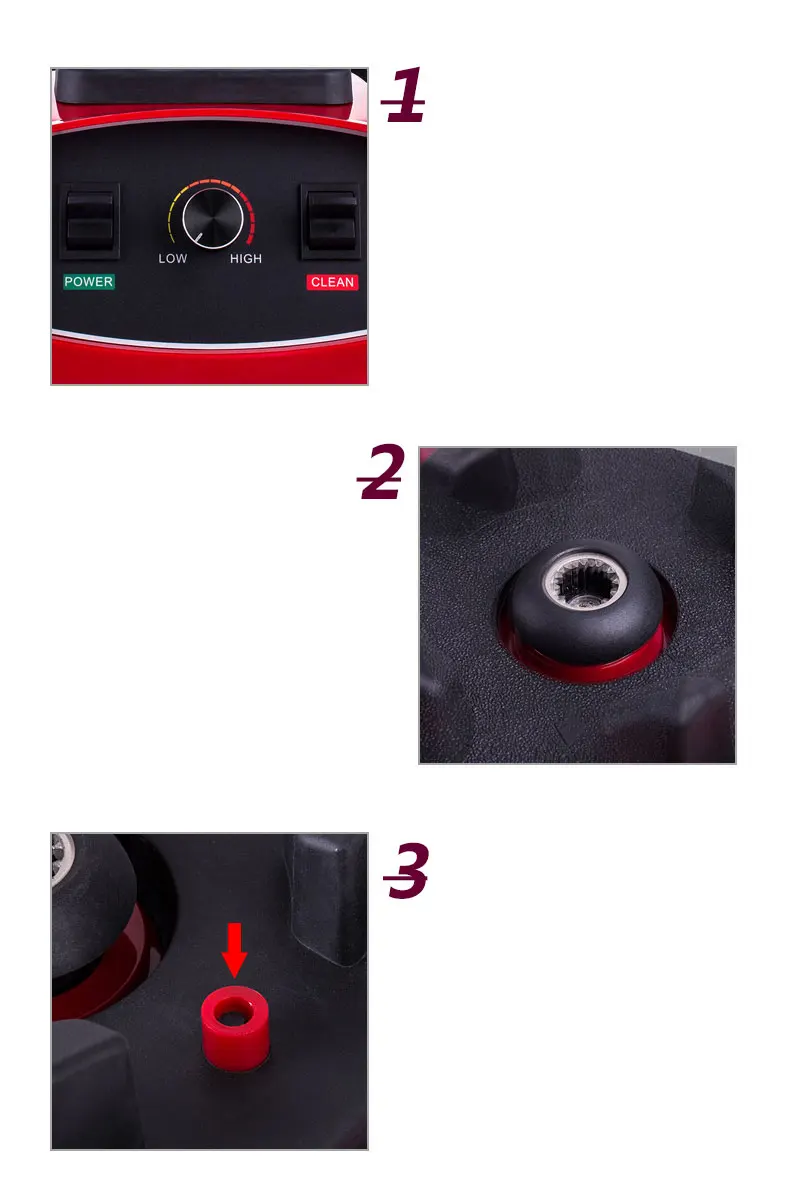 1

LOW HIGH

POWER

CLEAN

2

3