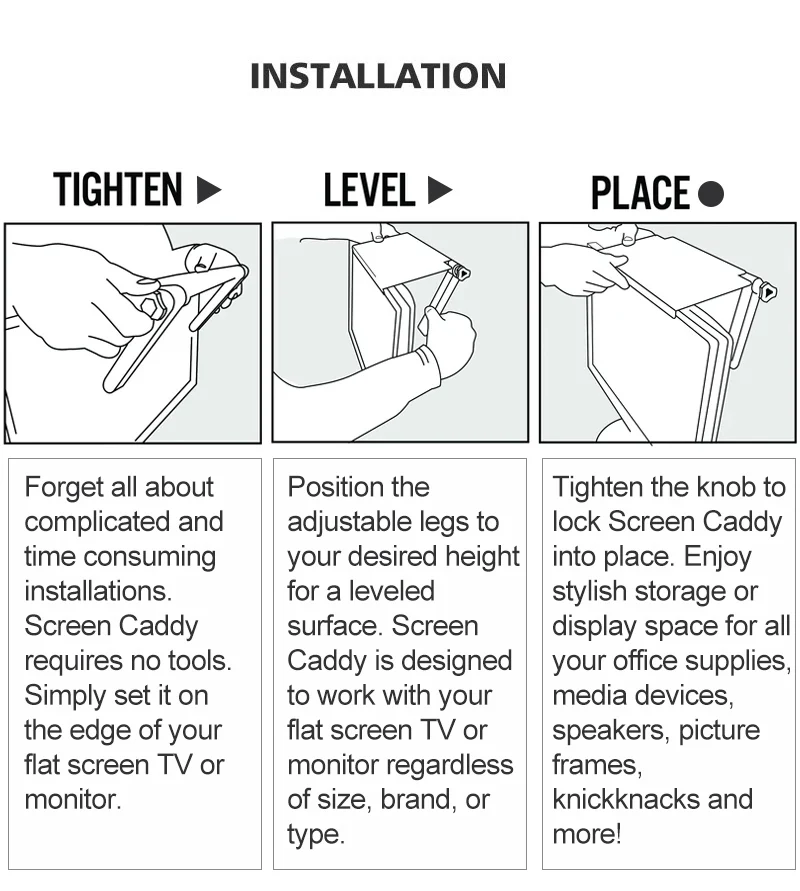 INSTALLATION

TIGHTEN ▶

Forget all about complicated and time consuming installations. Screen Caddy requires no tools. Simply set it on the edge of your flat screen TV or monitor.

LEVEL ▶

Position the adjustable legs to your desired height for a leveled surface. Screen Caddy is designed to work with your flat screen TV or monitor regardless of size, brand, or type.

PLACE ●

Tighten the knob to lock Screen Caddy into place. Enjoy stylish storage or display space for all your office supplies, media devices, speakers, picture frames, knickknacks and more!