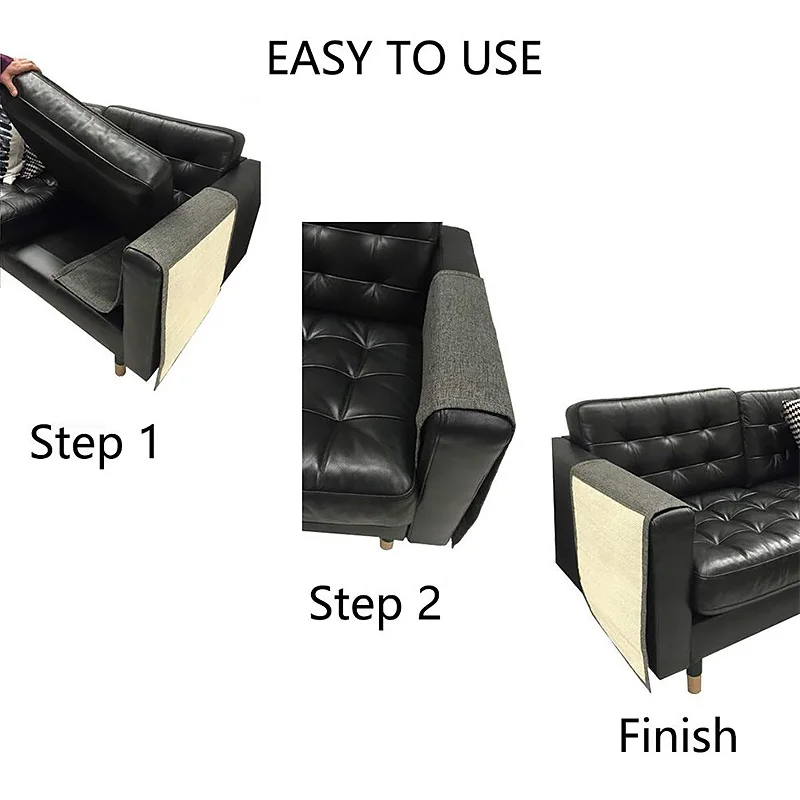 EASY TO USE

Step 1

Step 2

Finish