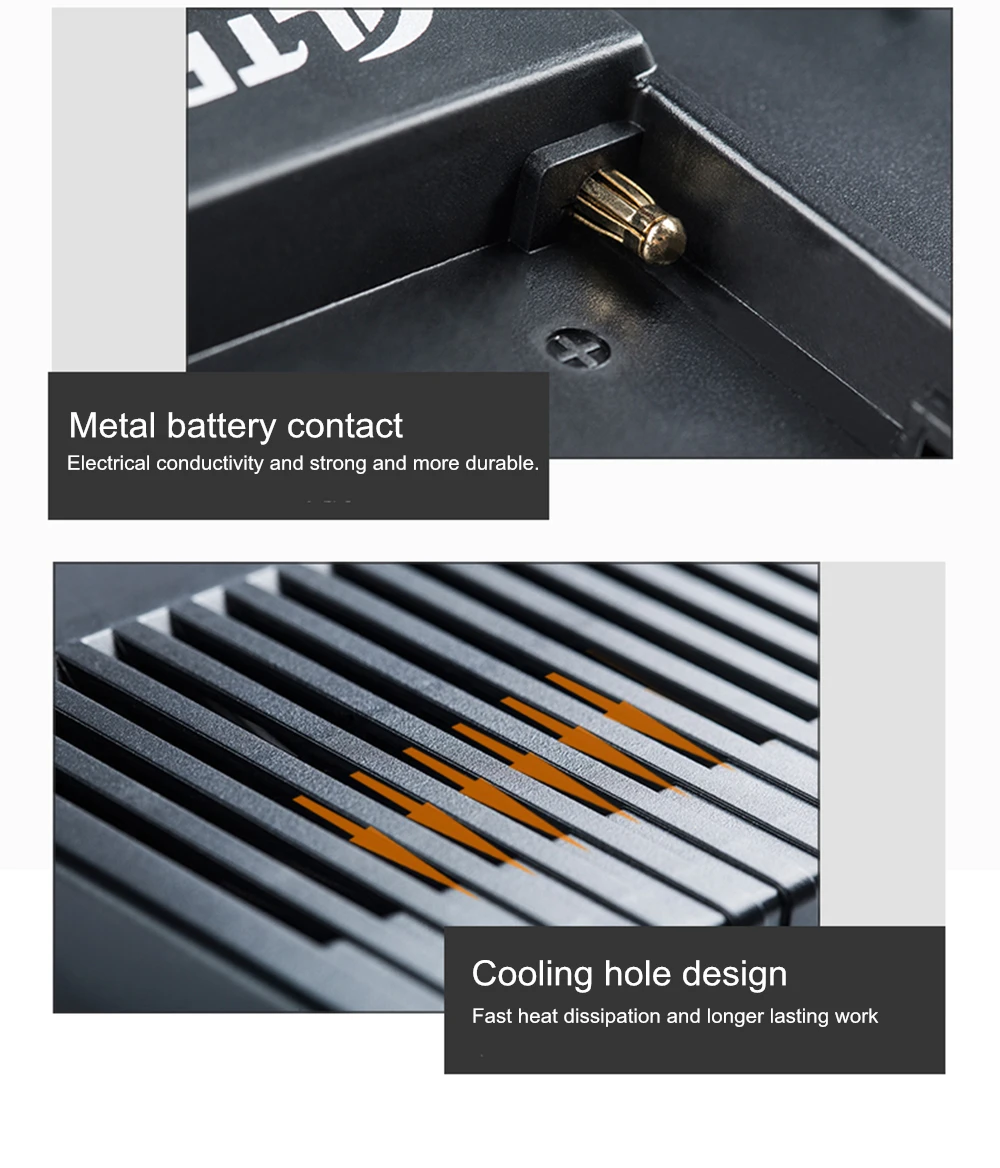 Metal battery contact
Electrical conductivity and strong and more durable.

Cooling hole design
Fast heat dissipation and longer lasting work