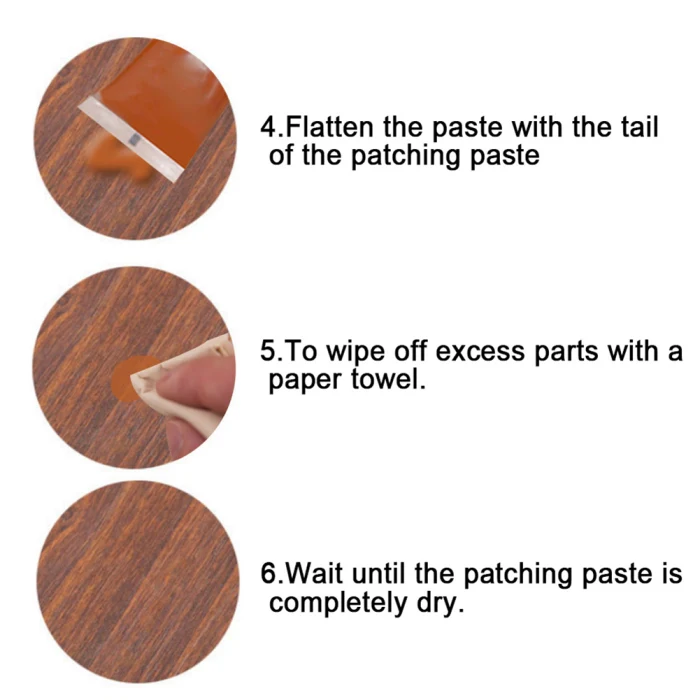 4.Flatten the paste with the tail of the patching paste

5.To wipe off excess parts with a paper towel.

6.Wait until the patching paste is completely dry.