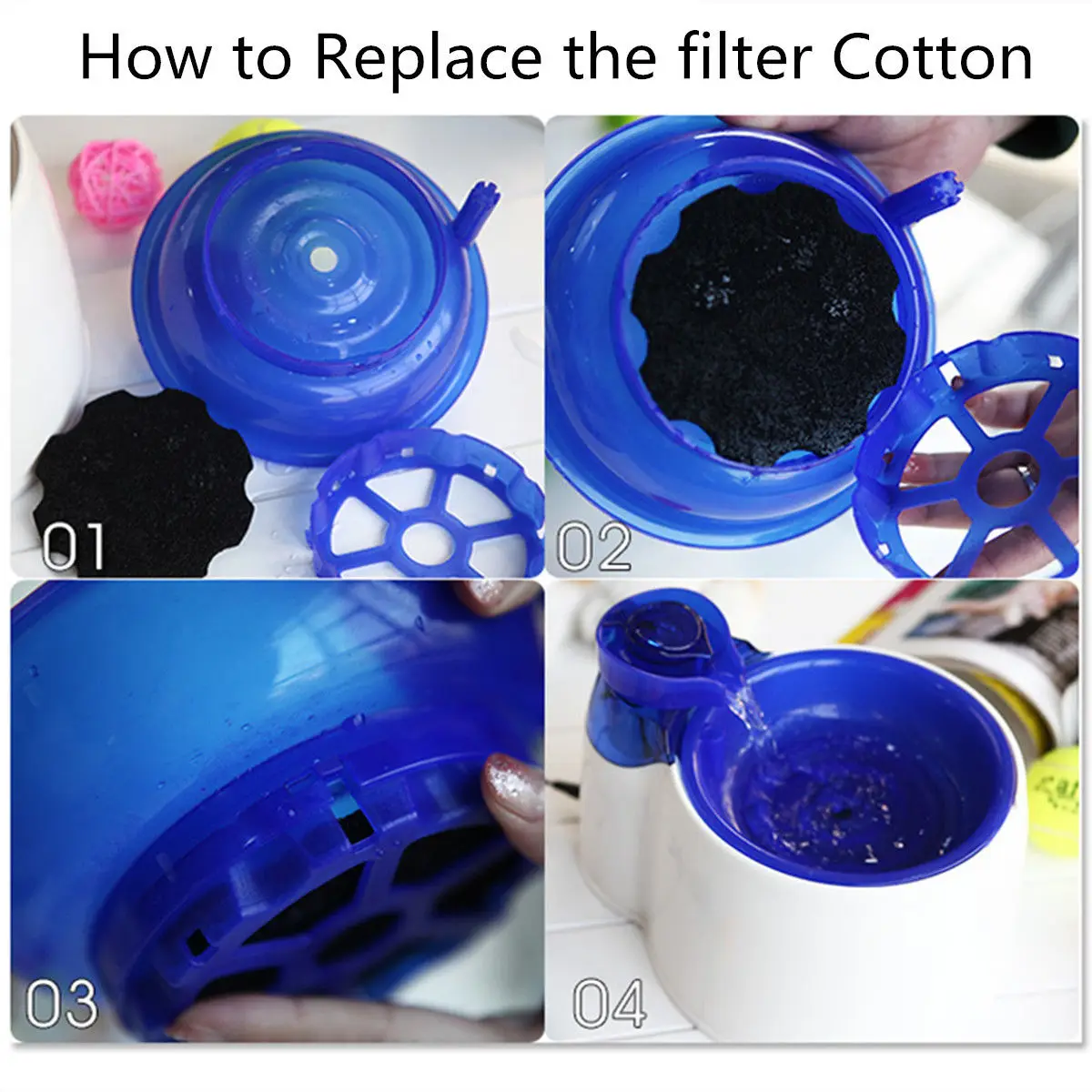 How to Replace the filter Cotton

01

02

03

04