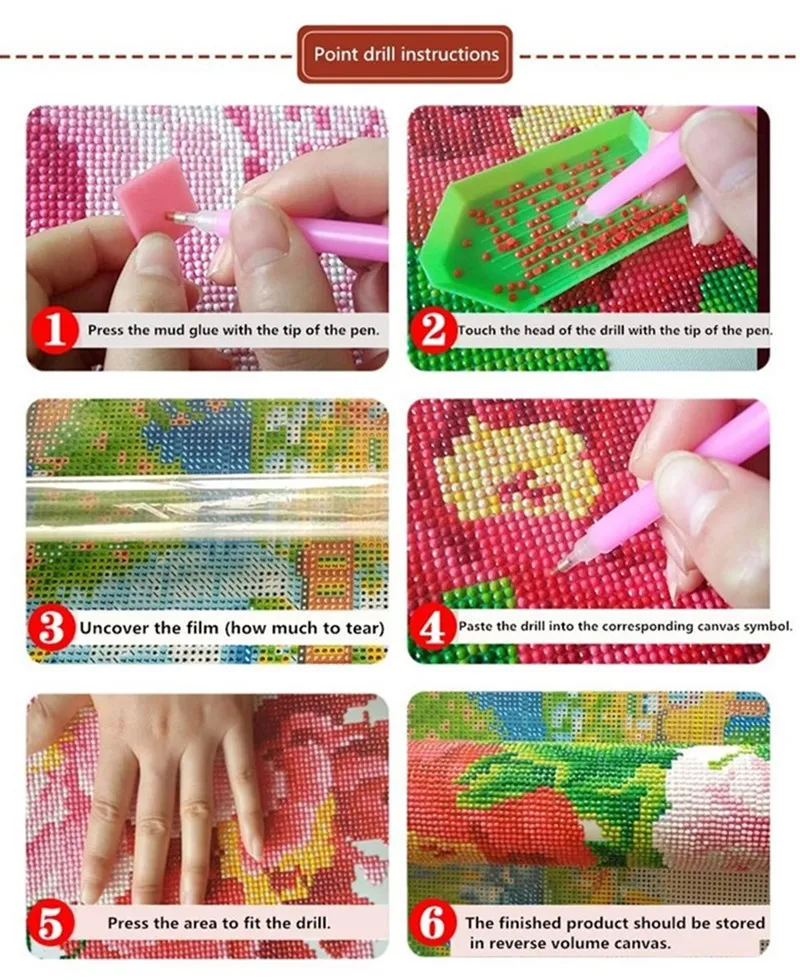 Point drill instructions

1 Press the mud glue with the tip of the pen.

2 Touch the head of the drill with the tip of the pen.

3 Uncover the film (how much to tear)

4 Paste the drill into the corresponding canvas symbol.

5 Press the area to fit the drill.

6 The finished product should be stored in reverse volume canvas.