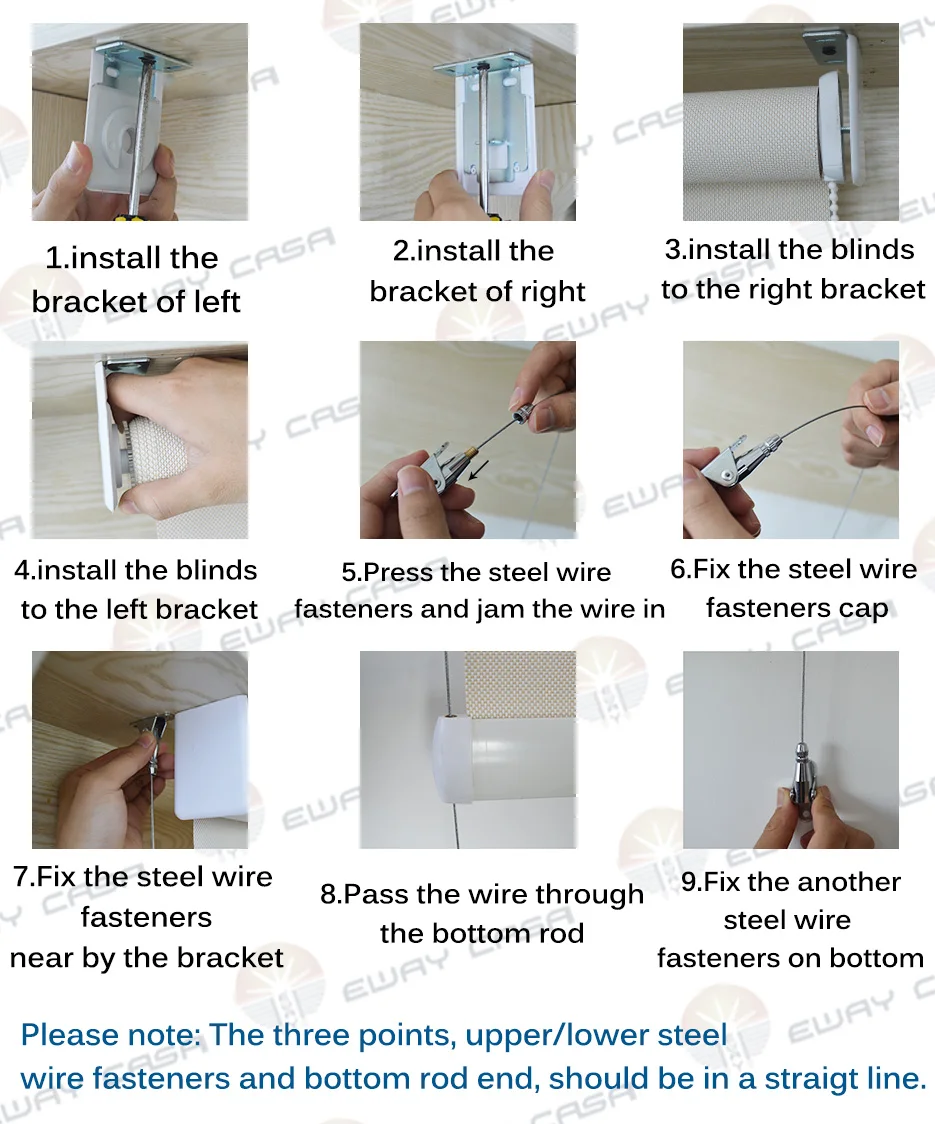 1.install the bracket of left

2.install the bracket of right

3.install the blinds to the right bracket

4.install the blinds to the left bracket

5.Press the steel wire fasteners and jam the wire in

6.Fix the steel wire fasteners cap

7.Fix the steel wire fasteners near by the bracket

8.Pass the wire through the bottom rod

9.Fix the another steel wire fasteners on bottom

Please note: The three points, upper/lower steel wire fasteners and bottom rod end, should be in a straigt line.

EWAY CASA