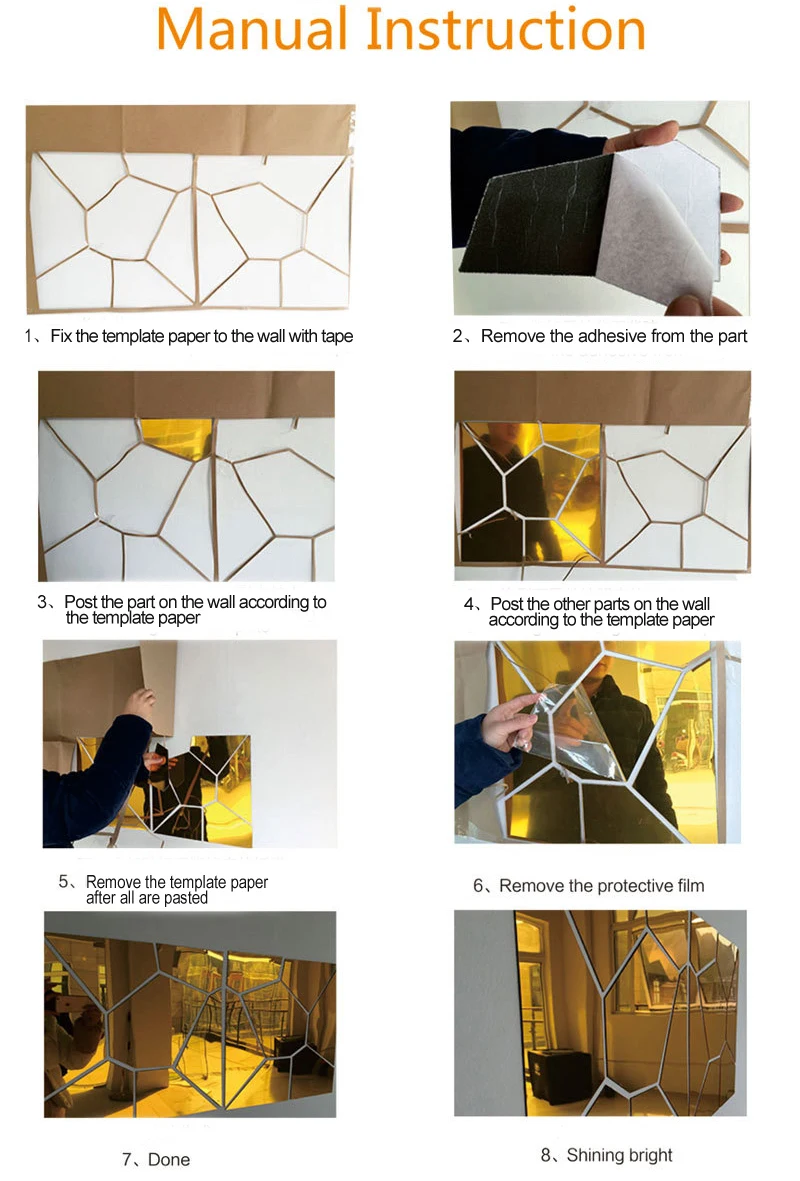 Manual Instruction

1、Fix the template paper to the wall with tape

2、Remove the adhesive from the part

3、Post the part on the wall according to the template paper

4、Post the other parts on the wall according to the template paper

5、Remove the template paper after all are pasted

6、Remove the protective film

7、Done

8、Shining bright