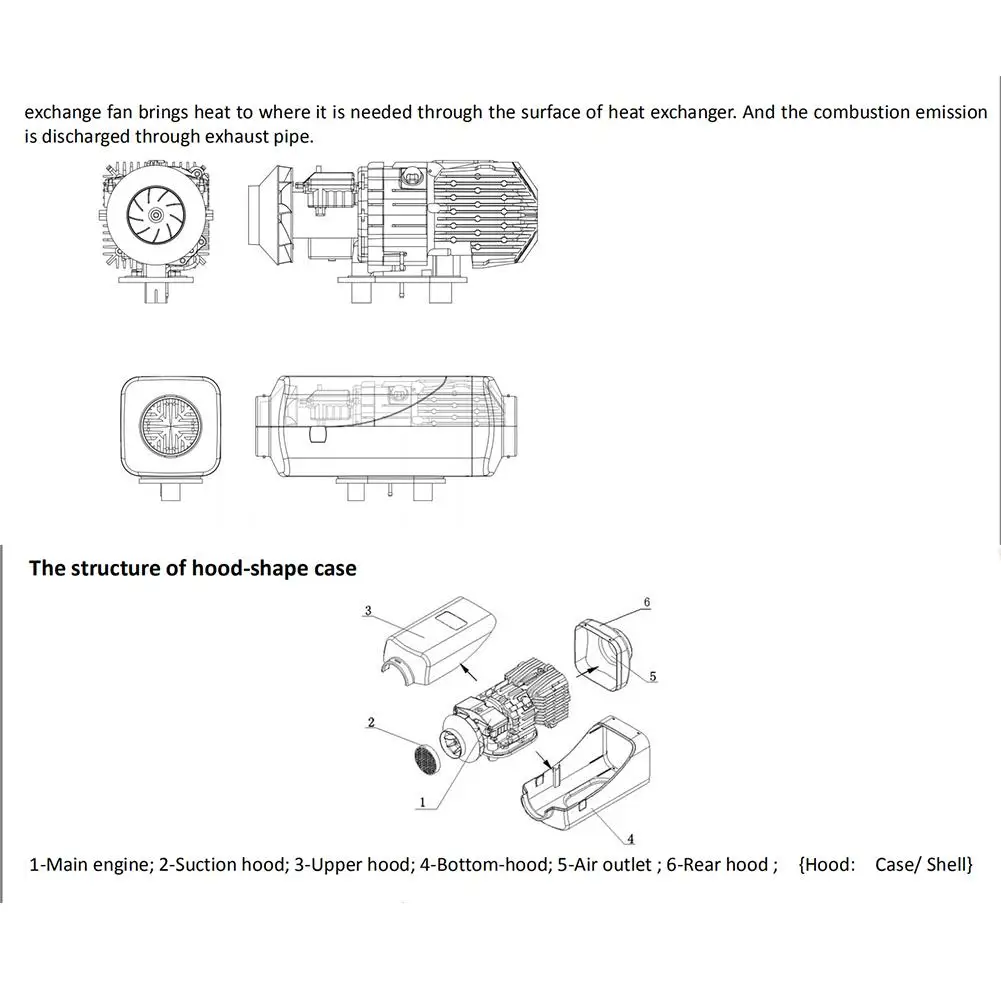 exchange fan brings heat to where it is needed through the surface of heat exchanger. And the combustion emission is discharged through exhaust pipe.

The structure of hood-shape case

3

6

5

2

1

4

1-Main engine; 2-Suction hood; 3-Upper hood; 4-Bottom-hood; 5-Air outlet ; 6-Rear hood ; {Hood: Case/ Shell}