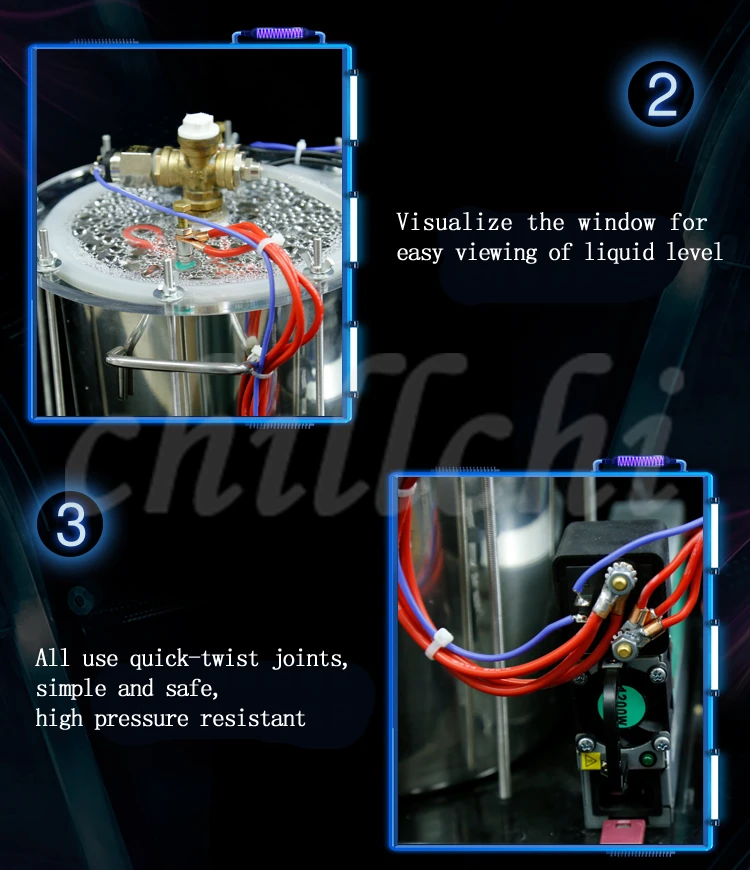 2

Visualize the window for easy viewing of liquid level

chilchi

3

All use quick-twist joints, simple and safe, high pressure resistant