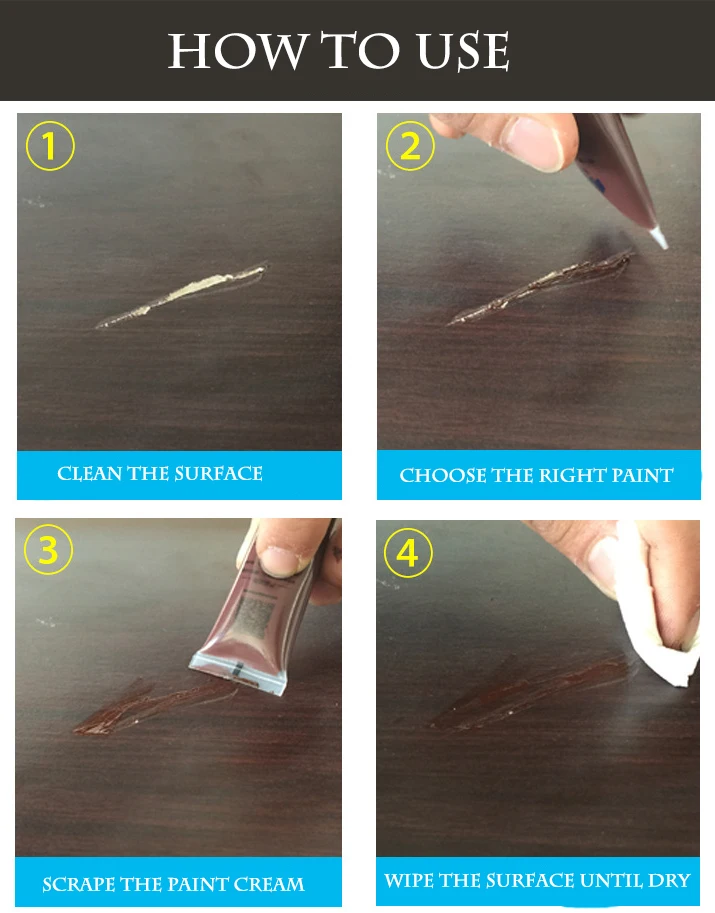 HOW TO USE

1

CLEAN THE SURFACE

2

CHOOSE THE RIGHT PAINT

3

SCRAPE THE PAINT CREAM

4

WIPE THE SURFACE UNTIL DRY