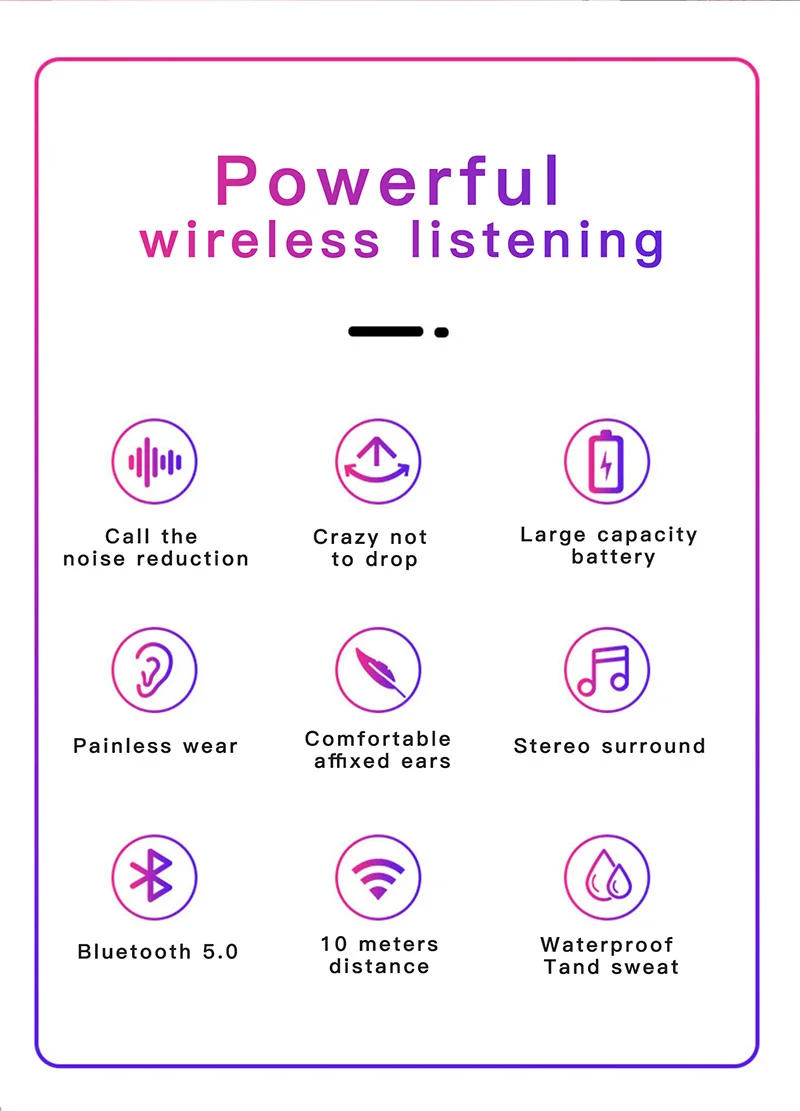 Powerful
wireless listening

Call the noise reduction

Crazy not to drop

Large capacity battery

Painless wear

Comfortable affixed ears

Stereo surround

Bluetooth 5.0

10 meters distance

Waterproof Tand sweat