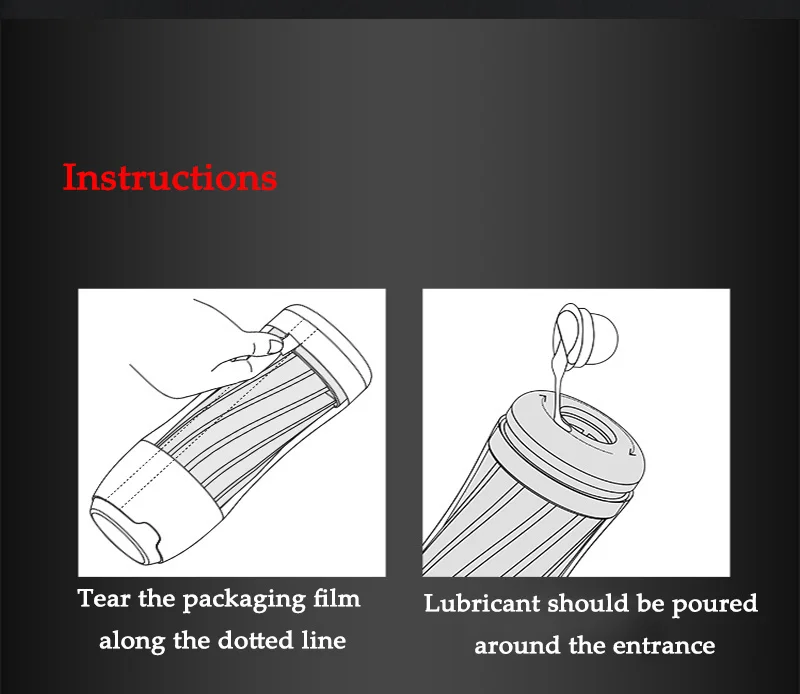 Instructions

Tear the packaging film along the dotted line

Lubricant should be poured around the entrance