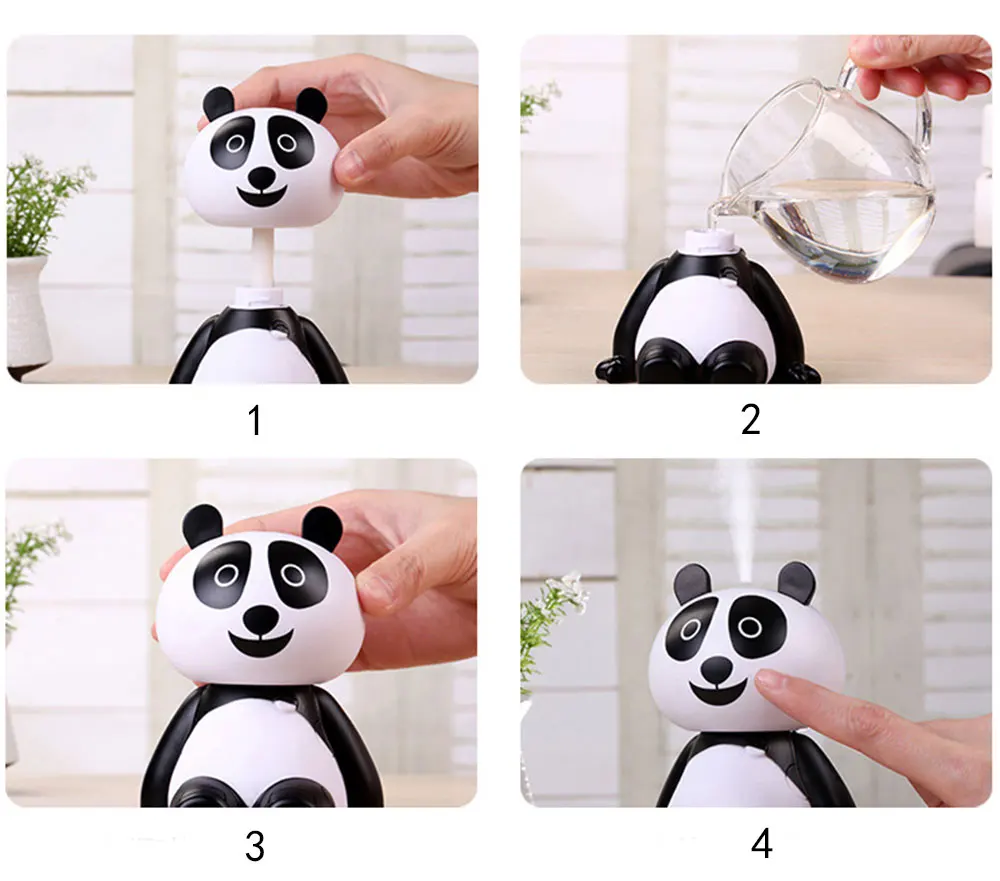 1

2

3

4